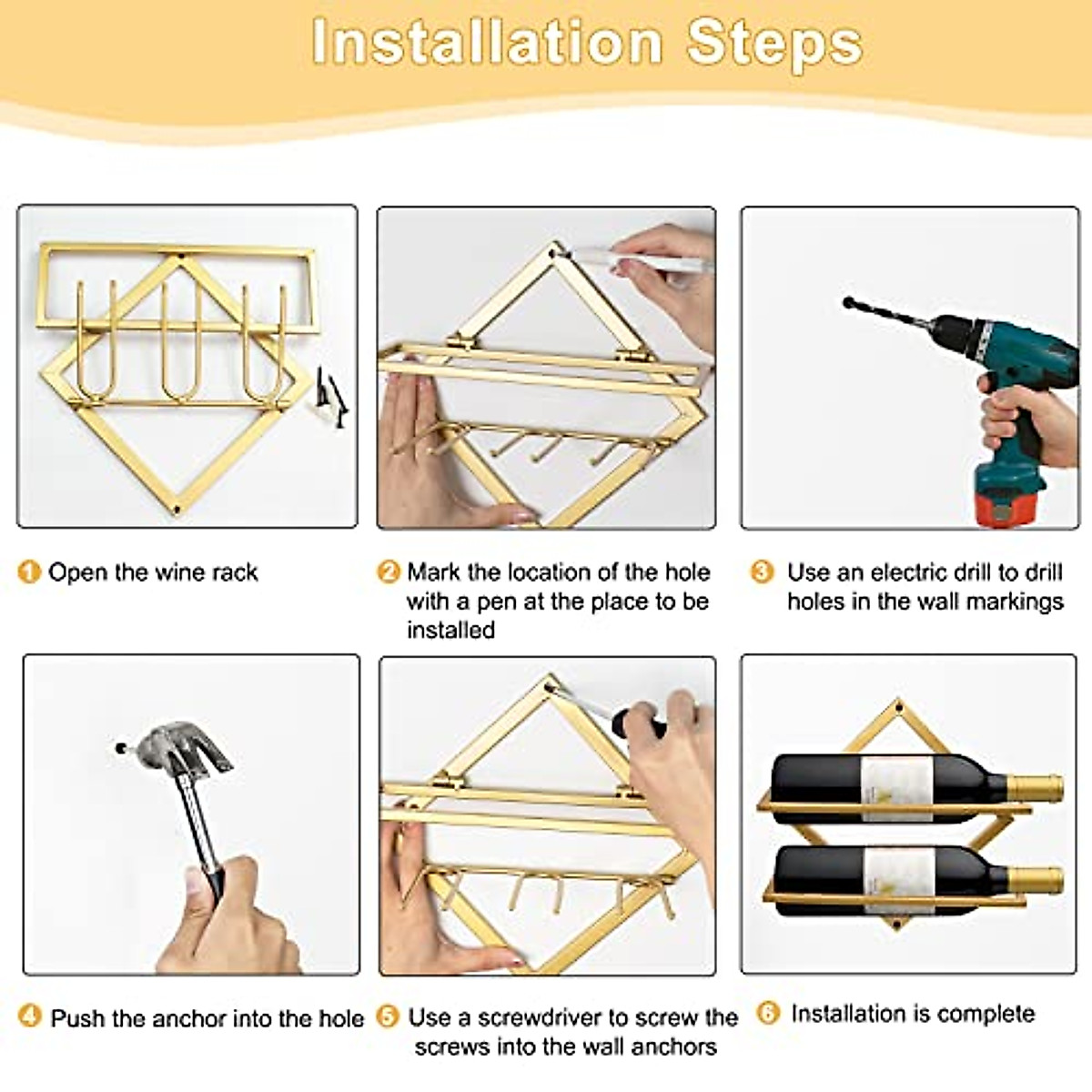 Installation Steps

1 Open the wine rack

2 Mark the location of the hole with a pen at the place to be installed

3 Use an electric drill to drill holes in the wall markings

4 Push the anchor into the hole

5 Use a screwdriver to screw the screws into the wall anchors

6 Installation is complete