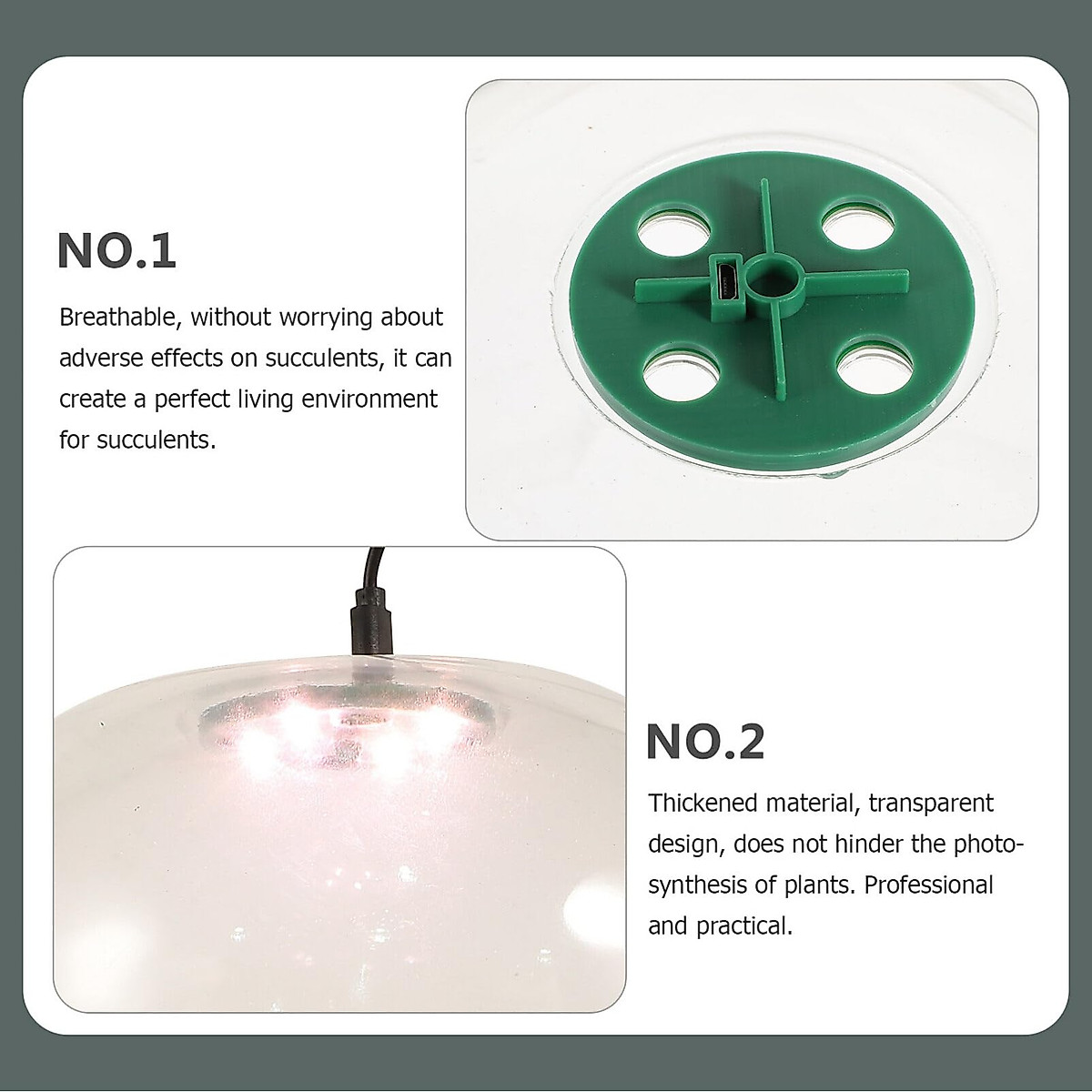 NO.1

Breathable, without worrying about adverse effects on succulents, it can create a perfect living environment for succulents.

NO.2

Thickened material, transparent design, does not hinder the photosynthesis of plants. Professional and practical.