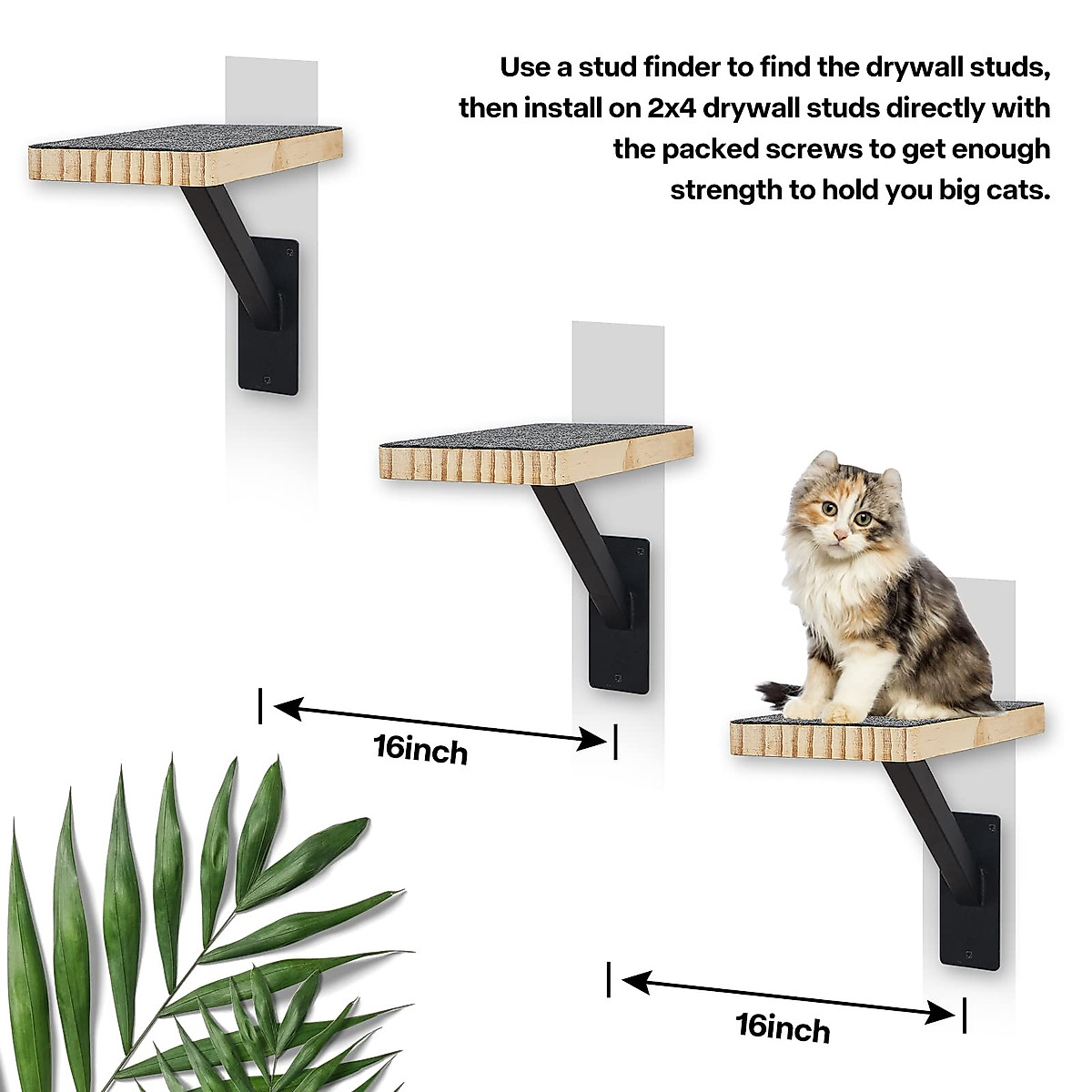 Use a stud finder to find the drywall studs, then install on 2x4 drywall studs directly with the packed screws to get enough strength to hold you big cats.

16inch

16inch