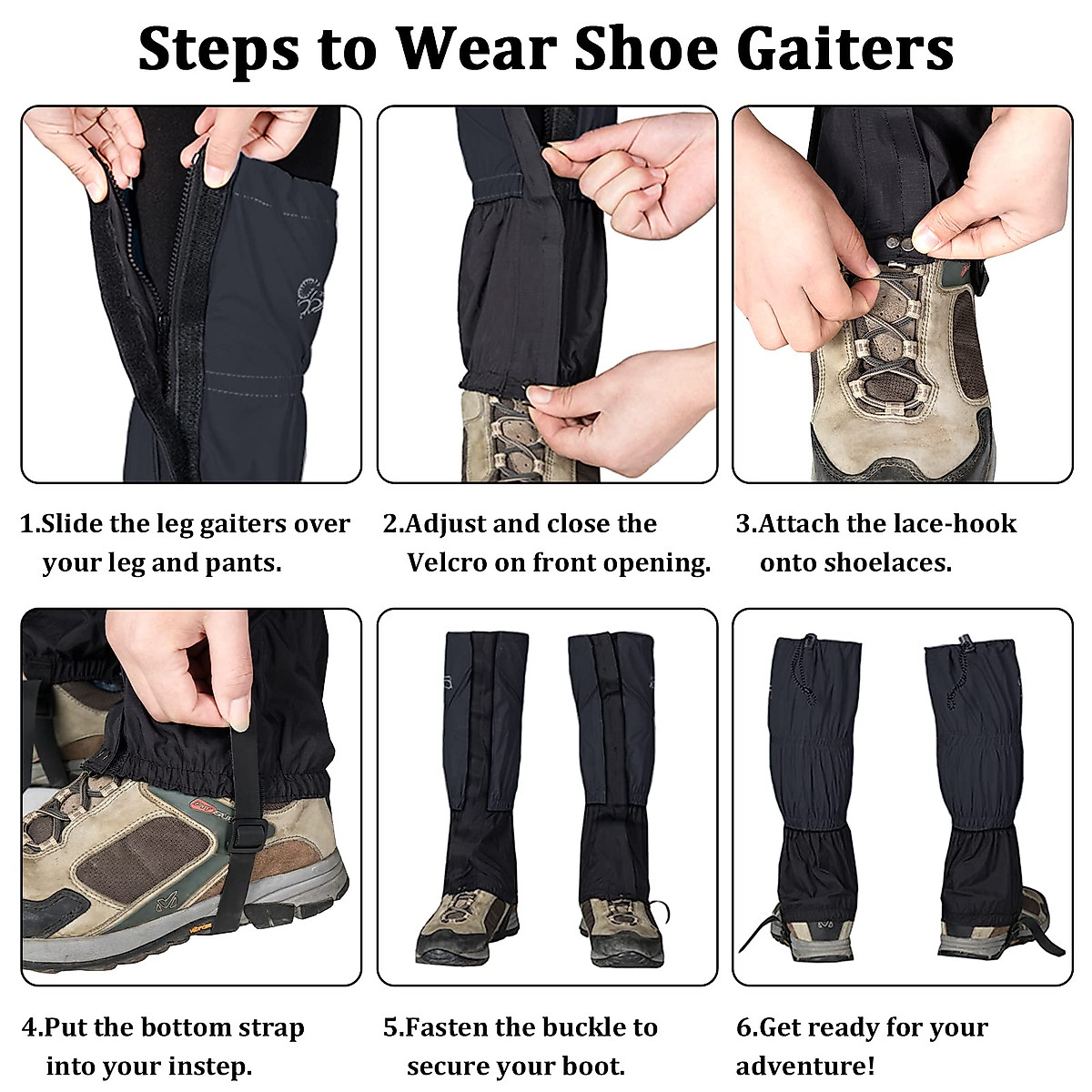 Steps to Wear Shoe Gaiters

1.Slide the leg gaiters over your leg and pants.

2.Adjust and close the Velcro on front opening.

3.Attach the lace-hook onto shoelaces.

4.Put the bottom strap into your instep.

5.Fasten the buckle to secure your boot.

6.Get ready for your adventure!