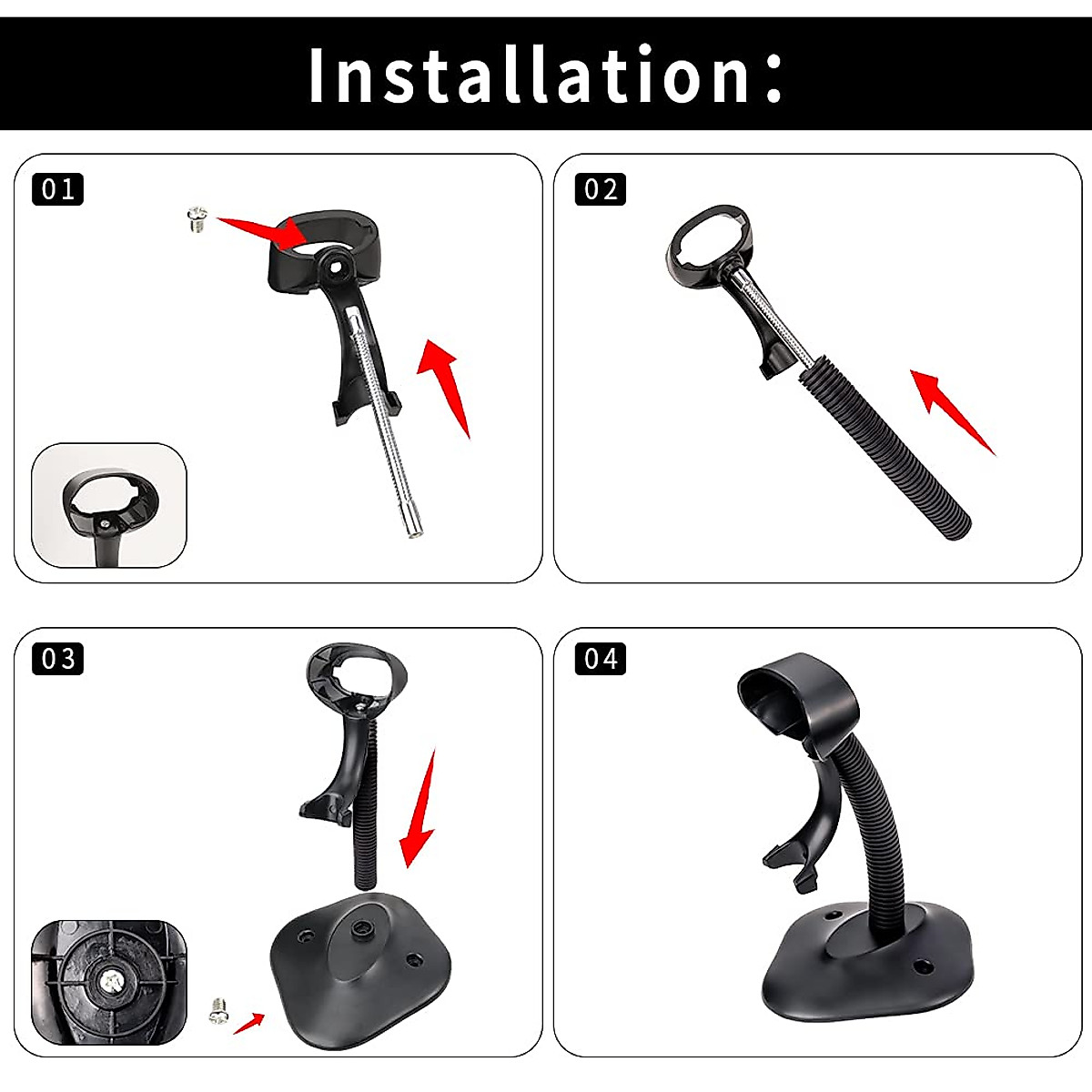 Installation:

01

02

03

04