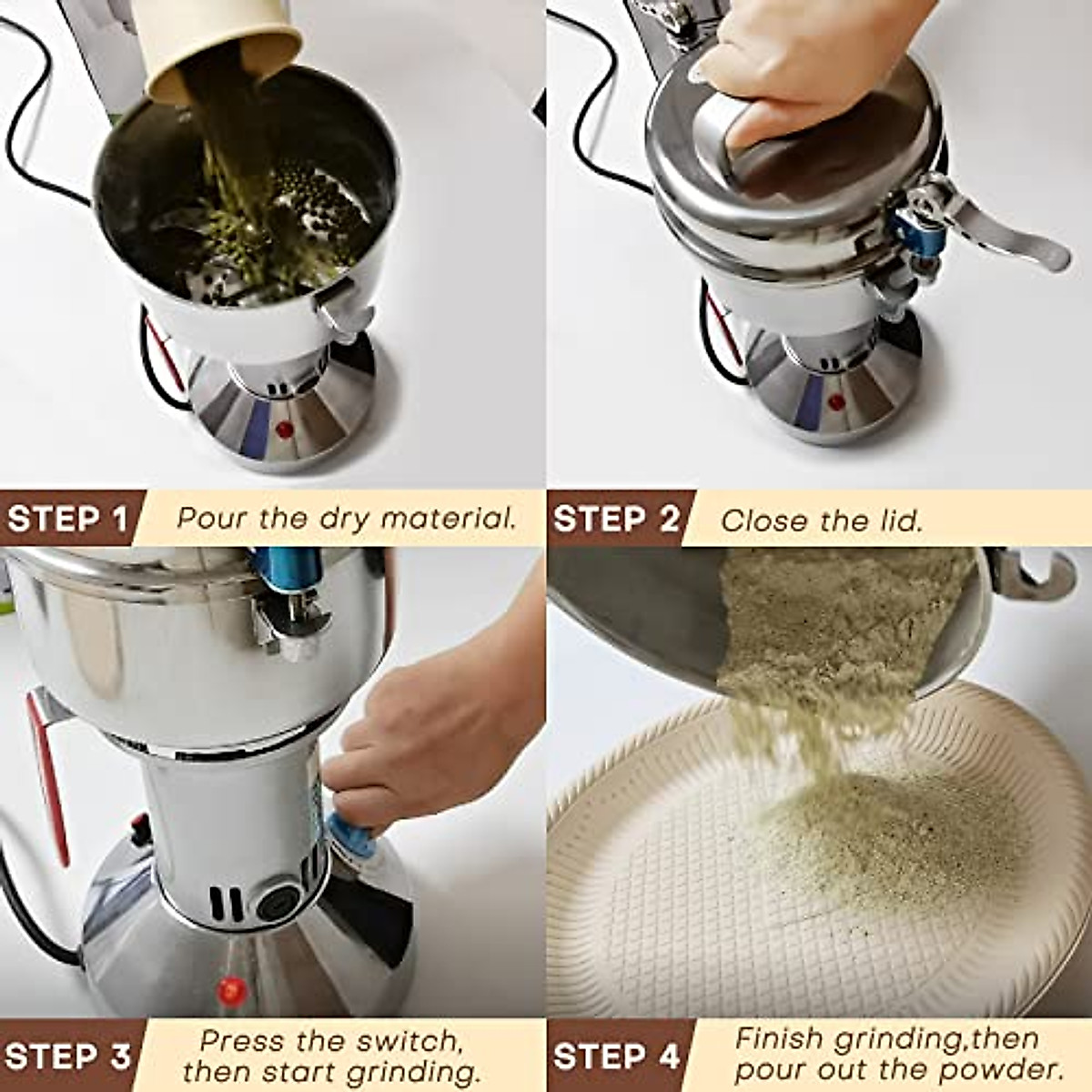 STEP 1 Pour the dry material.

STEP 2 Close the lid.

STEP 3 Press the switch, then start grinding.

STEP 4 Finish grinding,then pour out the powder.