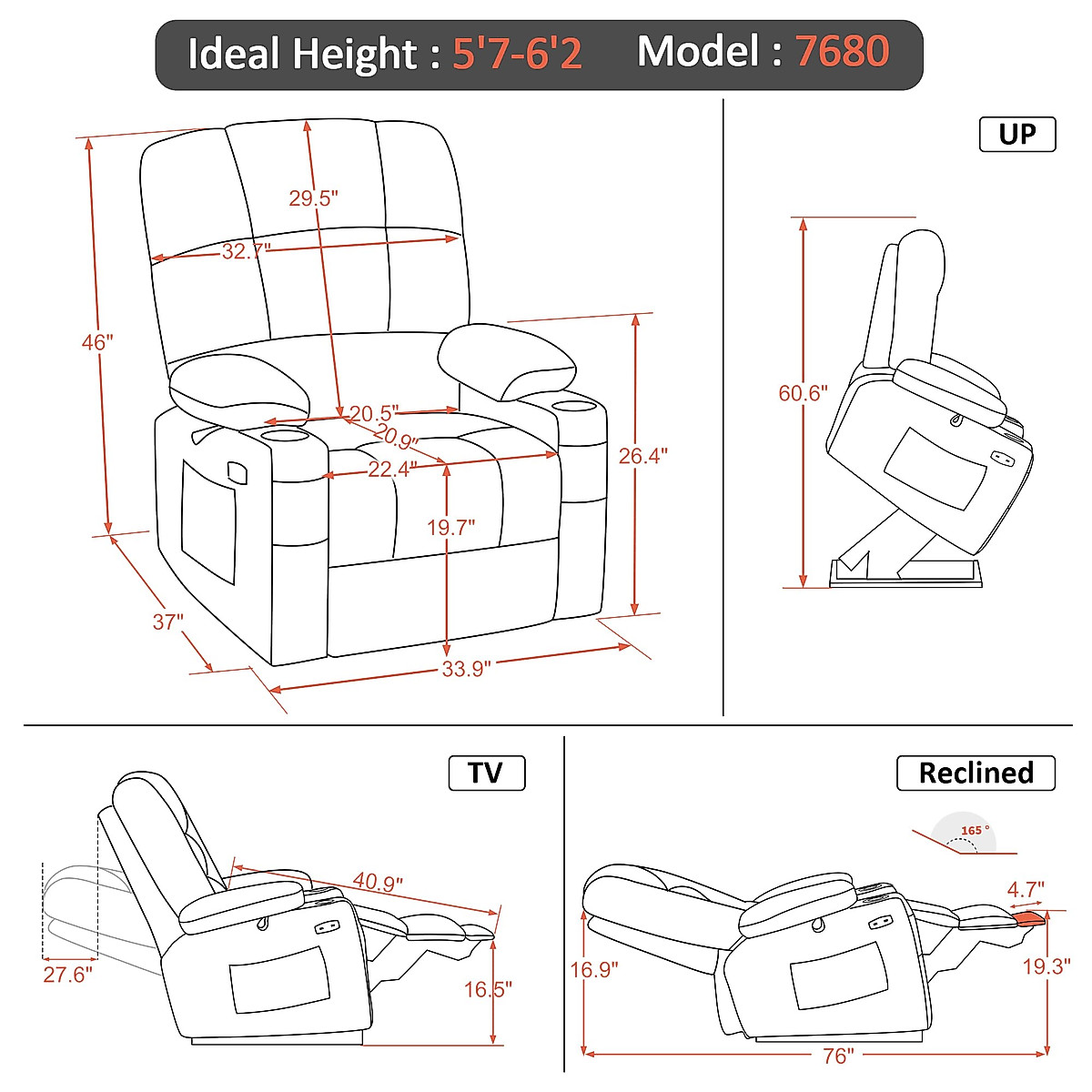 Ideal Height : 5'7-6'2 Model : 7680

29.5"
32.7"
46"
20.5"
20.9"
22.4"
26.4"
19.7"
37"
33.9"

UP
60.6"

TV
40.9"
27.6"
16.5"

Reclined
165 °
4.7"
16.9"
19.3"
76"