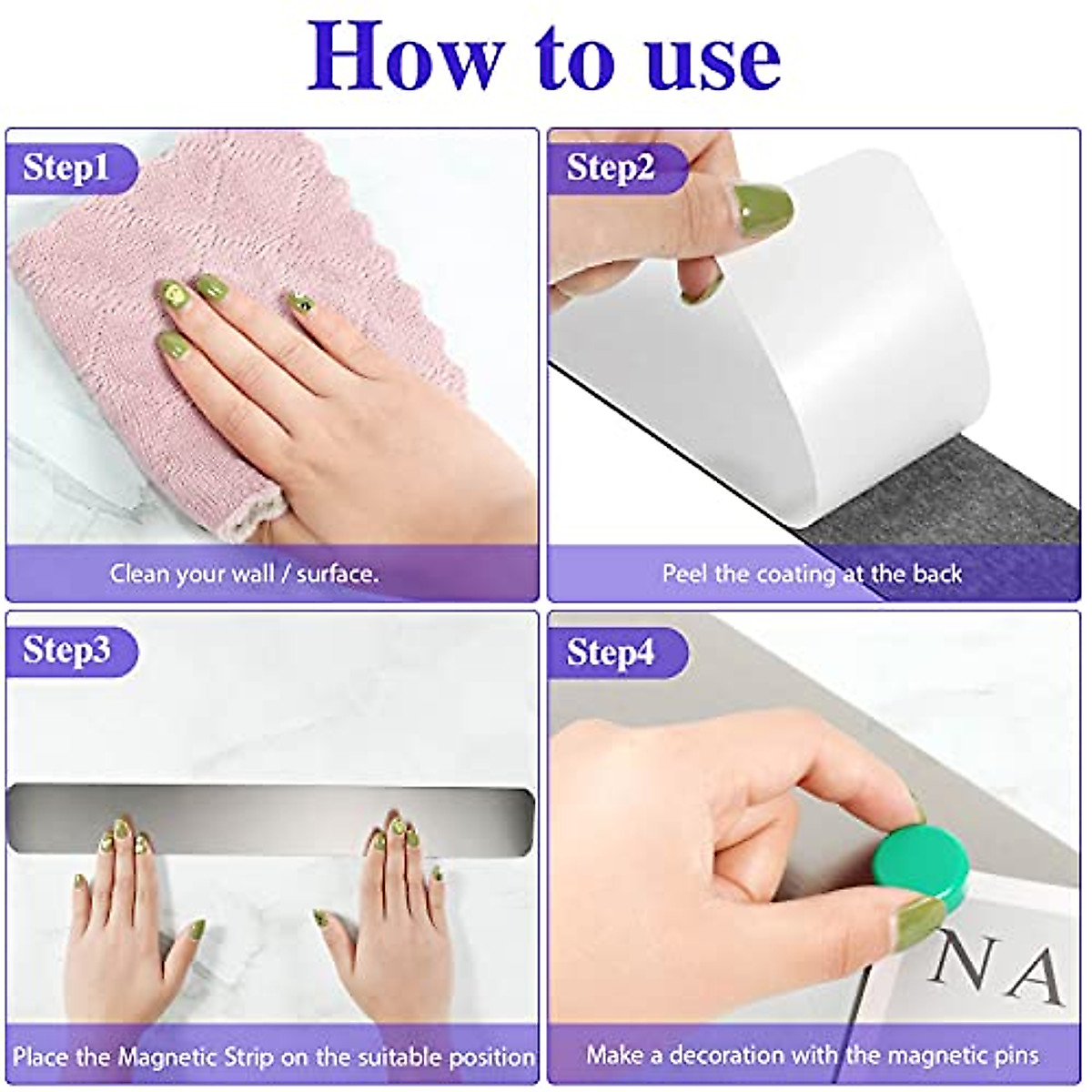 How to use

Step1

Clean your wall / surface.

Step2

Peel the coating at the back

Step3

Place the Magnetic Strip on the suitable position

Step4

NA

Make a decoration with the magnetic pins