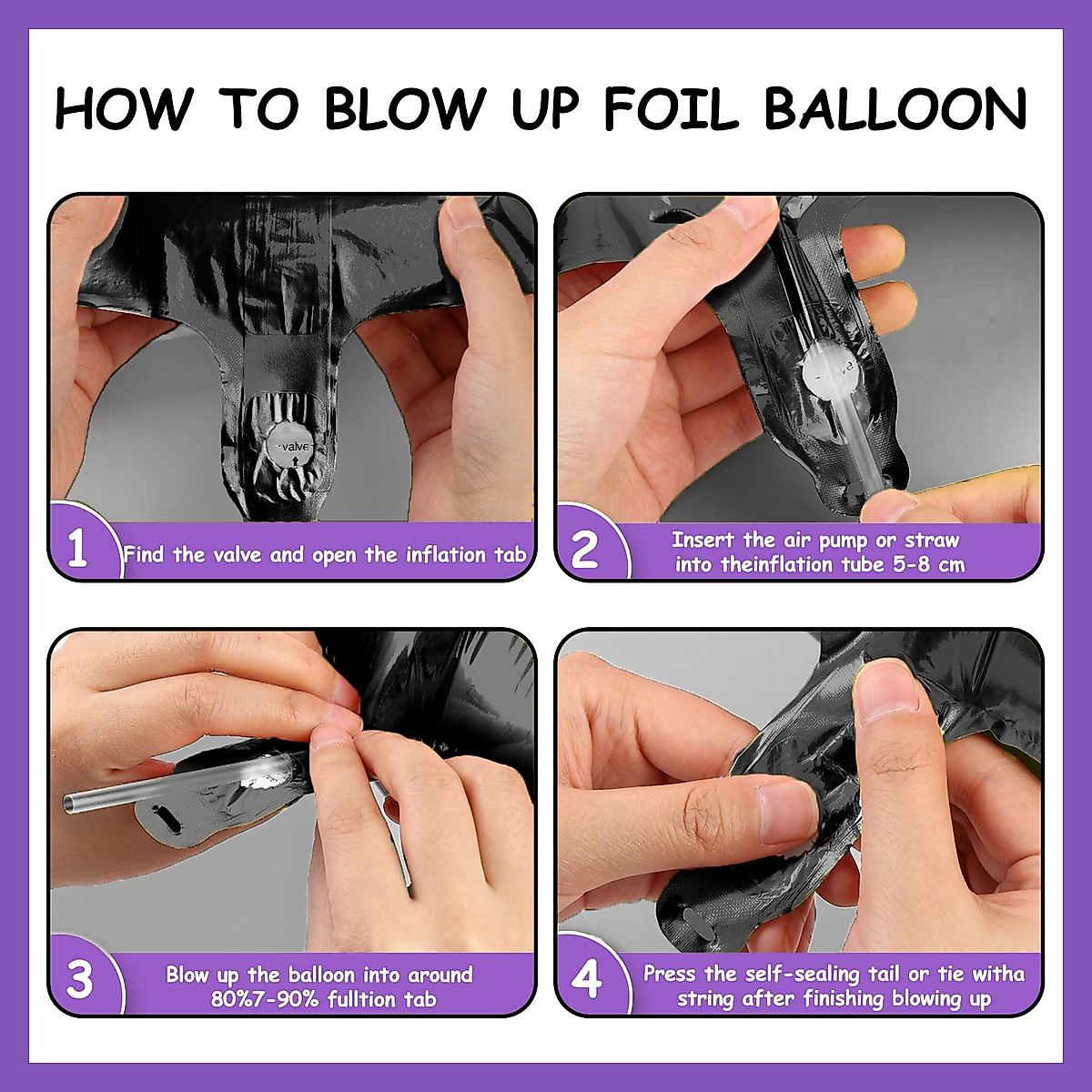 HOW TO BLOW UP FOIL BALLOON

valve

1 Find the valve and open the inflation tab

2 Insert the air pump or straw into theinflation tube 5-8 cm

3 Blow up the balloon into around 80%7-90% fulltion tab

4 Press the self-sealing tail or tie witha string after finishing blowing up