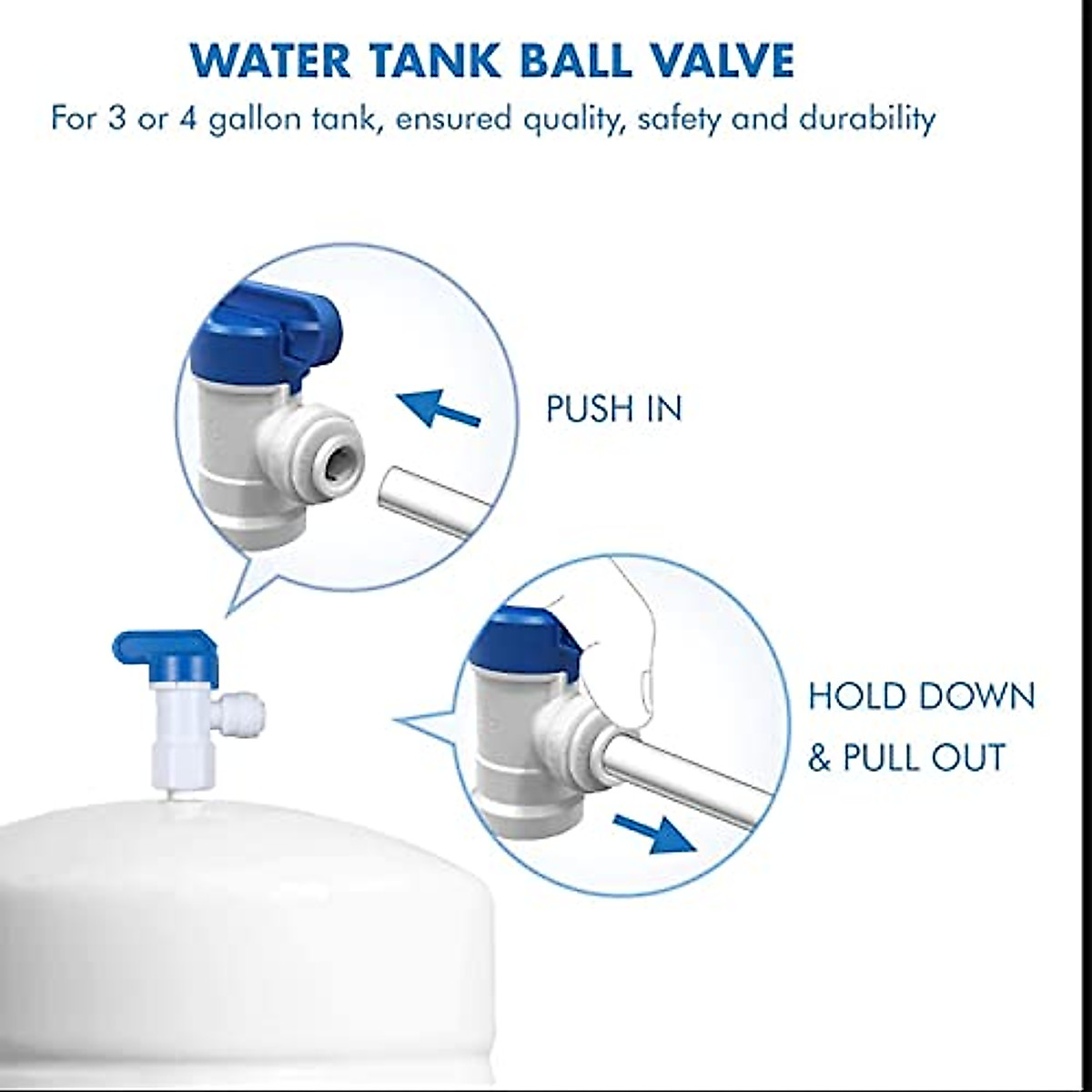 WATER TANK BALL VALVE
For 3 or 4 gallon tank, ensured quality, safety and durability

PUSH IN

HOLD DOWN
& PULL OUT