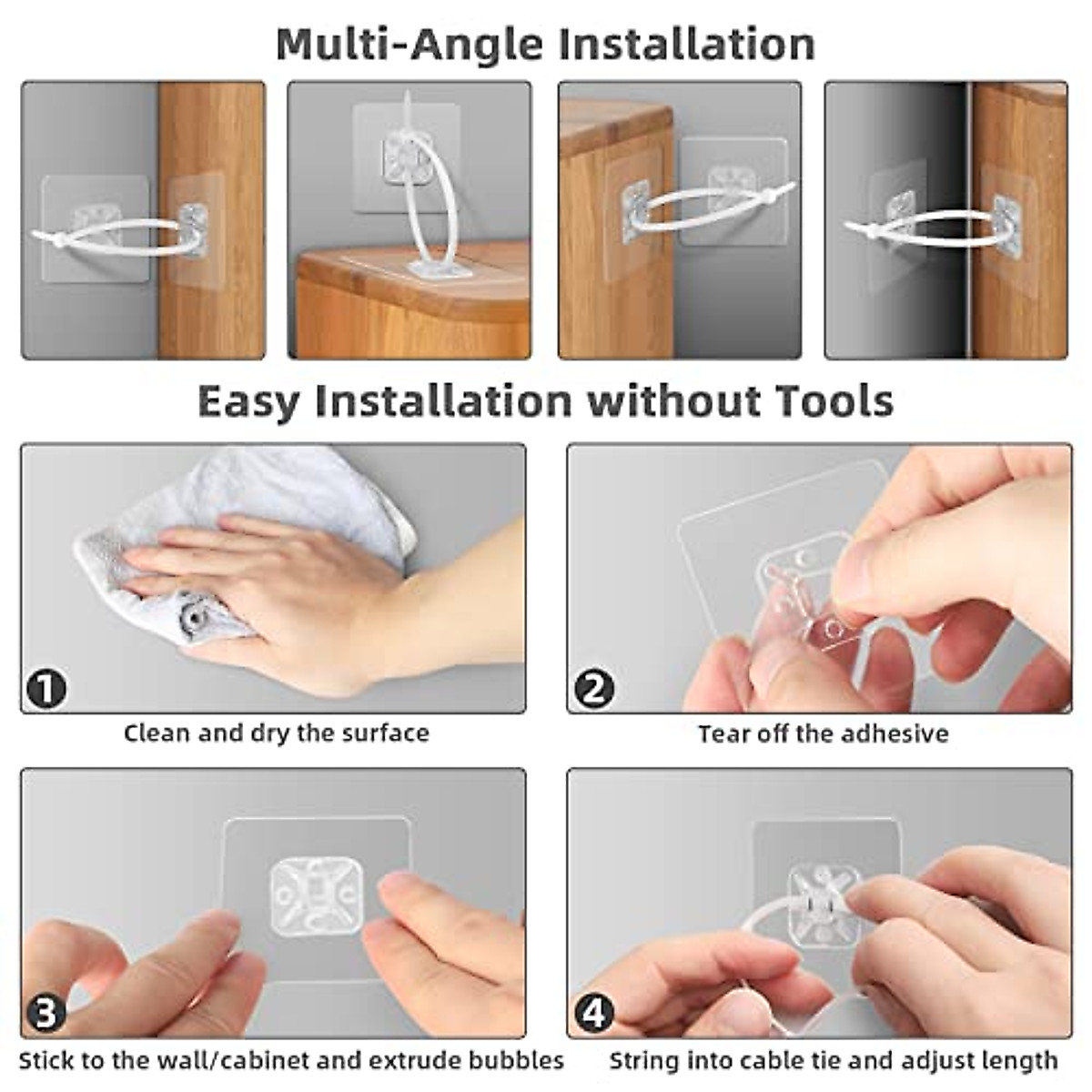 Multi-Angle Installation

Easy Installation without Tools

1
Clean and dry the surface

2
Tear off the adhesive

3
Stick to the wall/cabinet and extrude bubbles

4
String into cable tie and adjust length