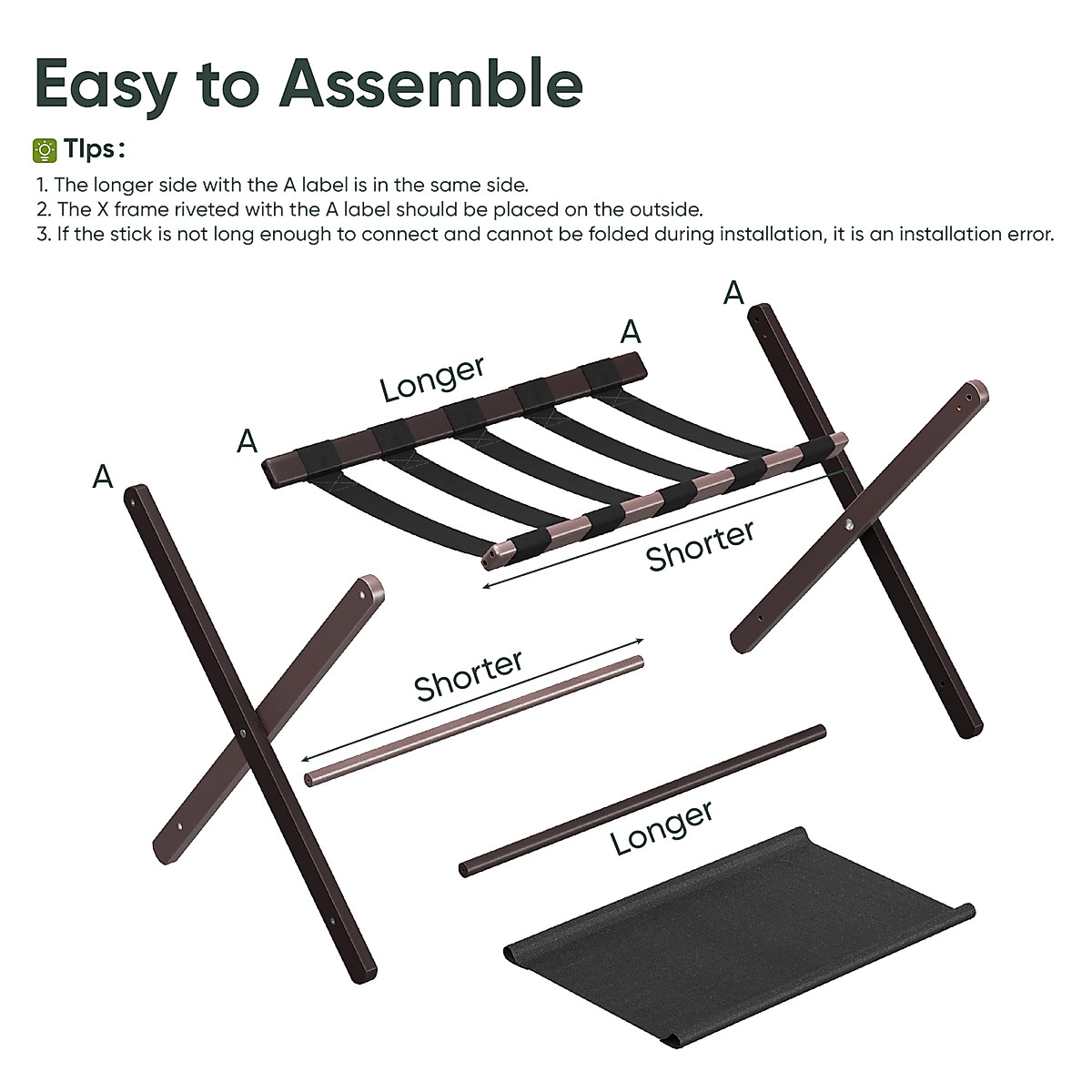 Easy to Assemble

TIps:

1. The longer side with the A label is in the same side.
2. The X frame riveted with the A label should be placed on the outside.
3. If the stick is not long enough to connect and cannot be folded during installation, it is an installation error.

A

A

Longer

A

A

Shorter

Shorter

Longer