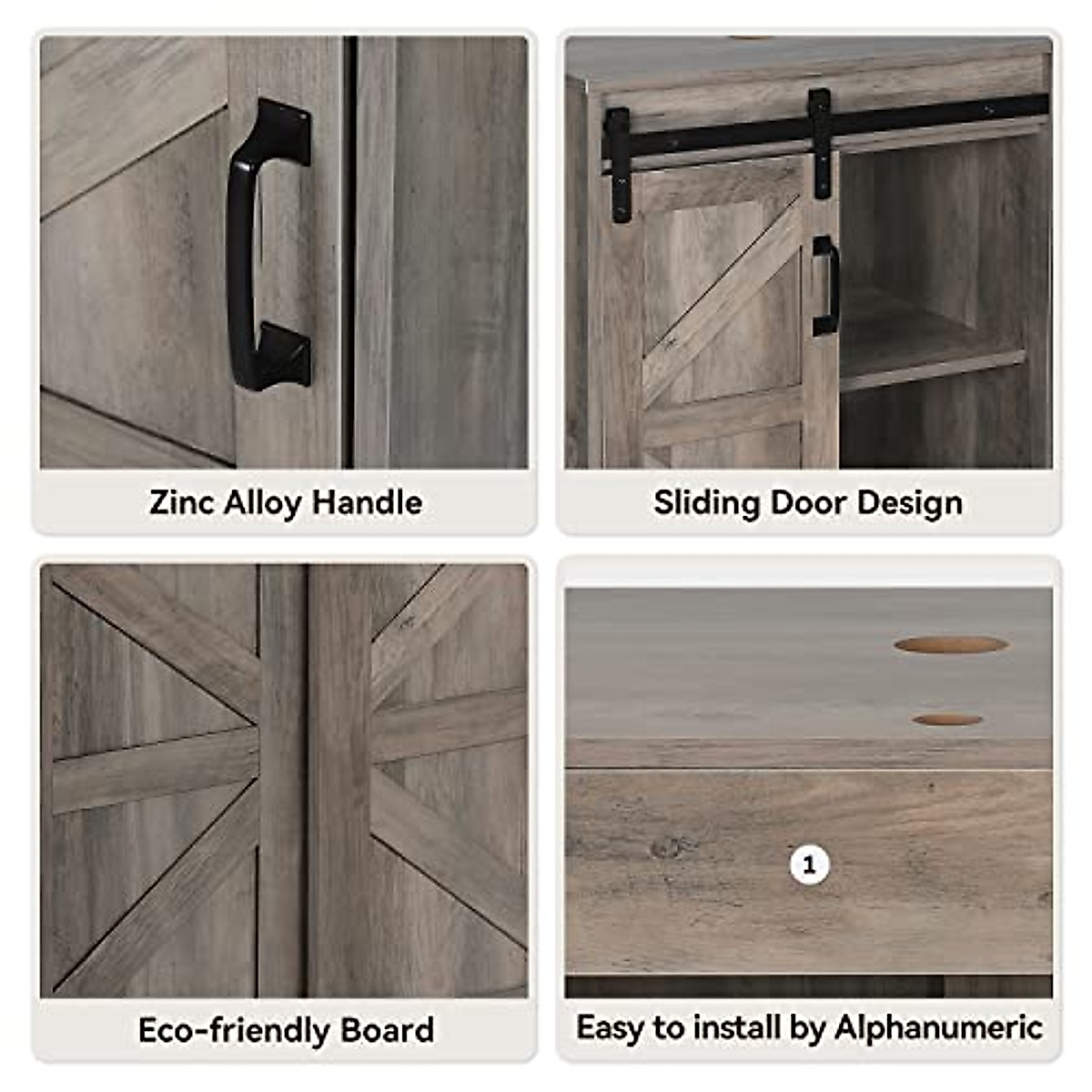 Zinc Alloy Handle

Sliding Door Design

Eco-friendly Board

1

Easy to install by Alphanumeric