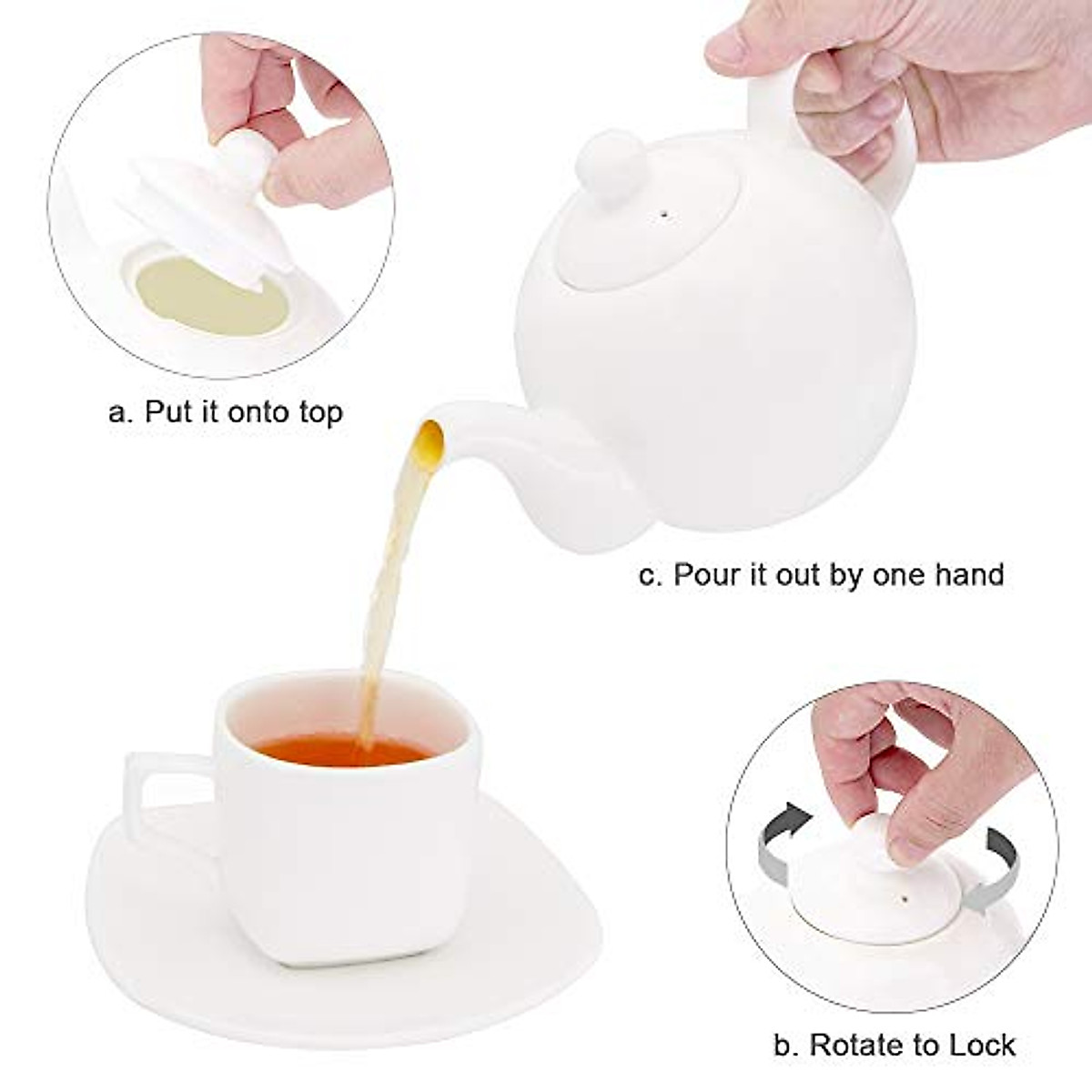 a. Put it onto top

c. Pour it out by one hand

b. Rotate to Lock