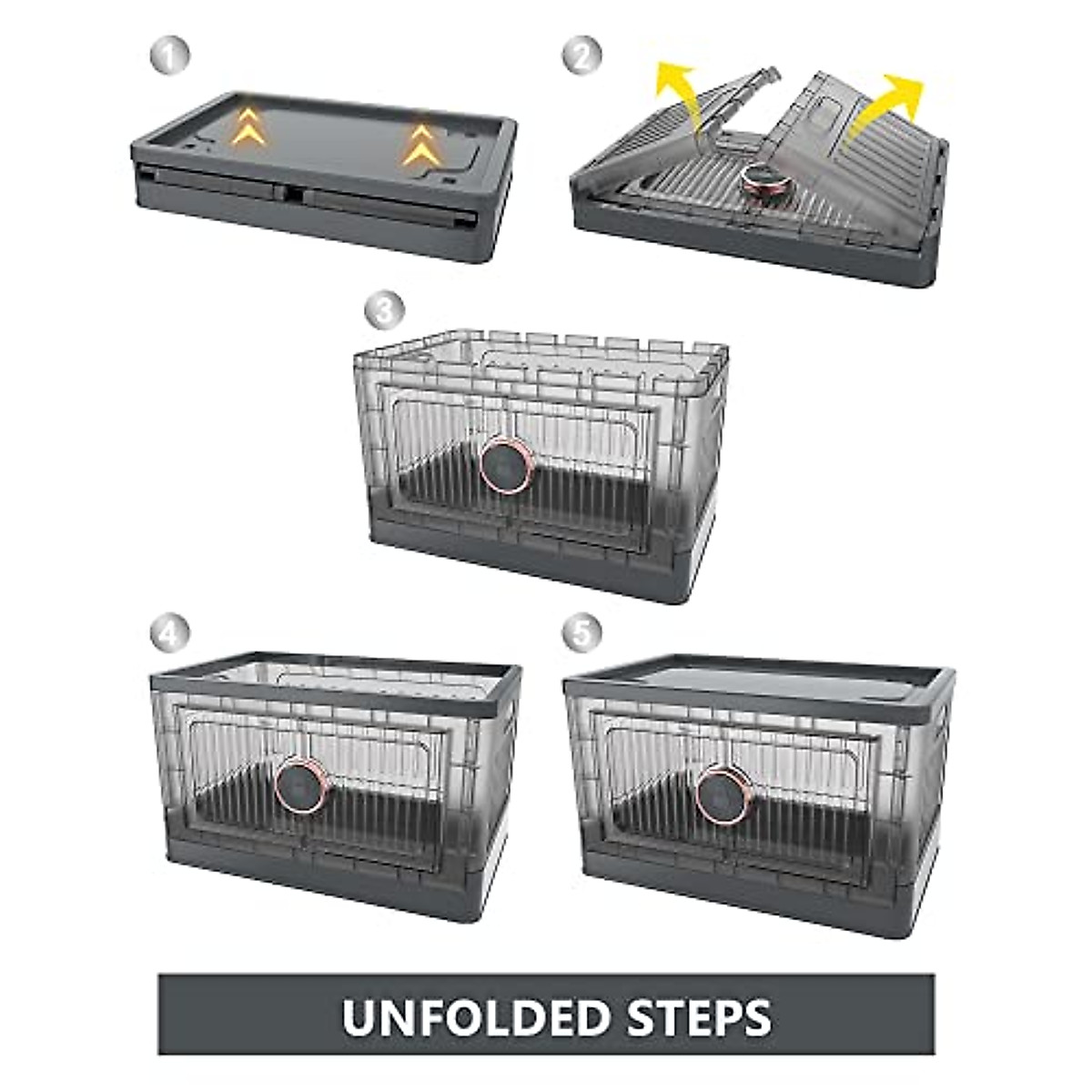 1

2

3

4

5

UNFOLDED STEPS