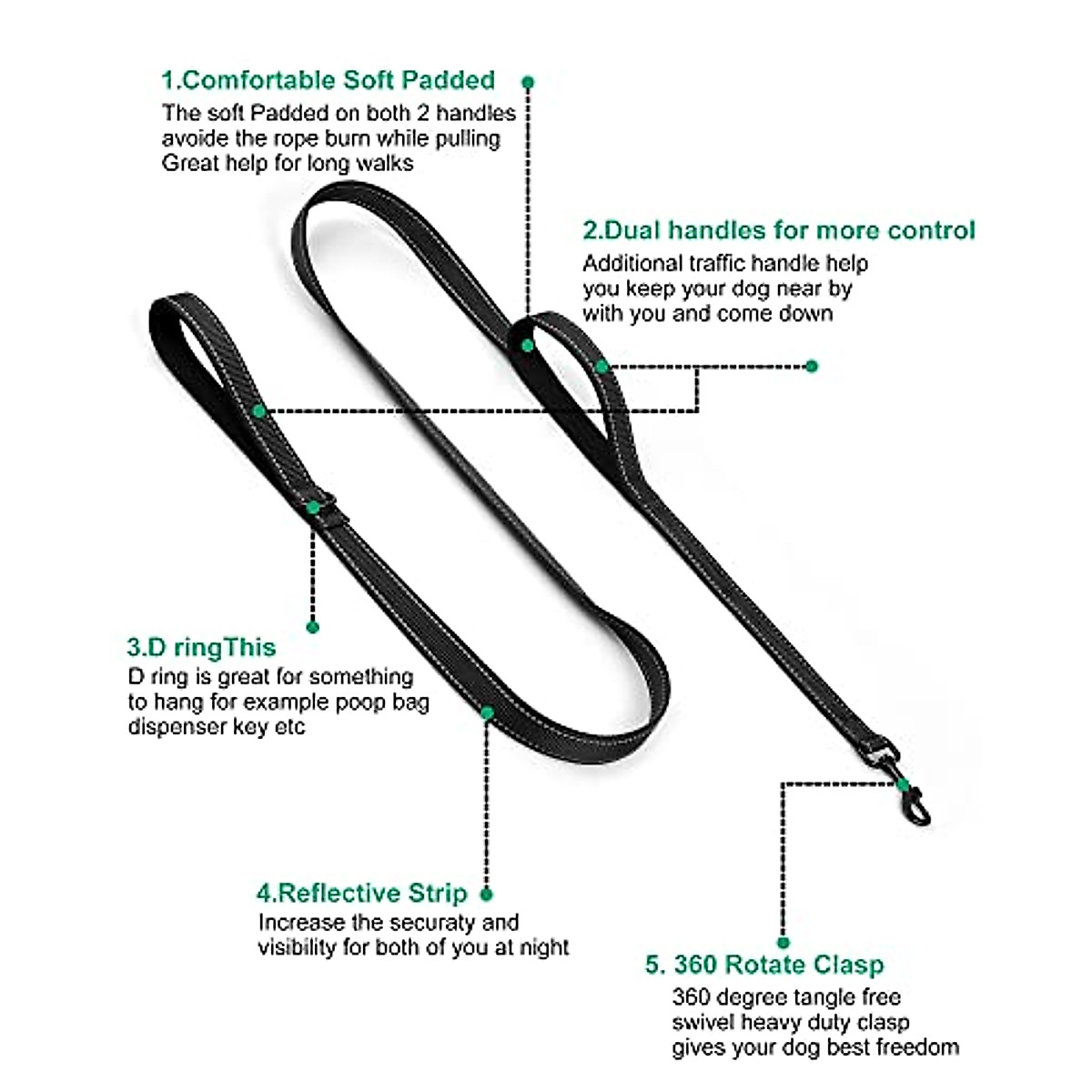 1.Comfortable Soft Padded
The soft Padded on both 2 handles avoide the rope burn while pulling Great help for long walks

2.Dual handles for more control
Additional traffic handle help you keep your dog near by with you and come down

3.D ringThis
D ring is great for something to hang for example poop bag dispenser key etc

4.Reflective Strip
Increase the securaty and visibility for both of you at night

5. 360 Rotate Clasp
360 degree tangle free swivel heavy duty clasp gives your dog best freedom