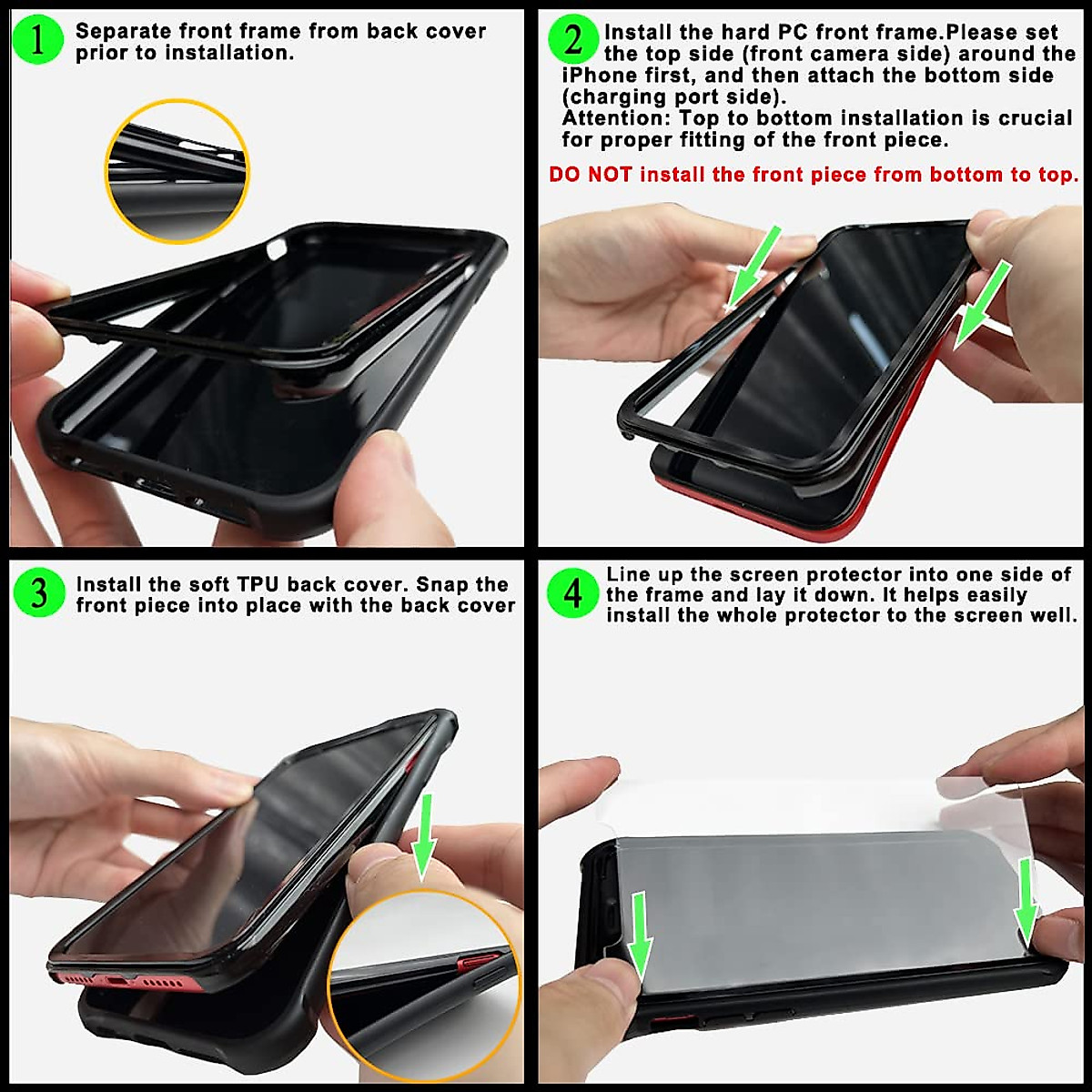 1 Separate front frame from back cover prior to installation.

2 Install the hard PC front frame.Please set the top side (front camera side) around the iPhone first, and then attach the bottom side (charging port side).
Attention: Top to bottom installation is crucial for proper fitting of the front piece.
DO NOT install the front piece from bottom to top.

3 Install the soft TPU back cover. Snap the front piece into place with the back cover

4 Line up the screen protector into one side of the frame and lay it down. It helps easily install the whole protector to the screen well.