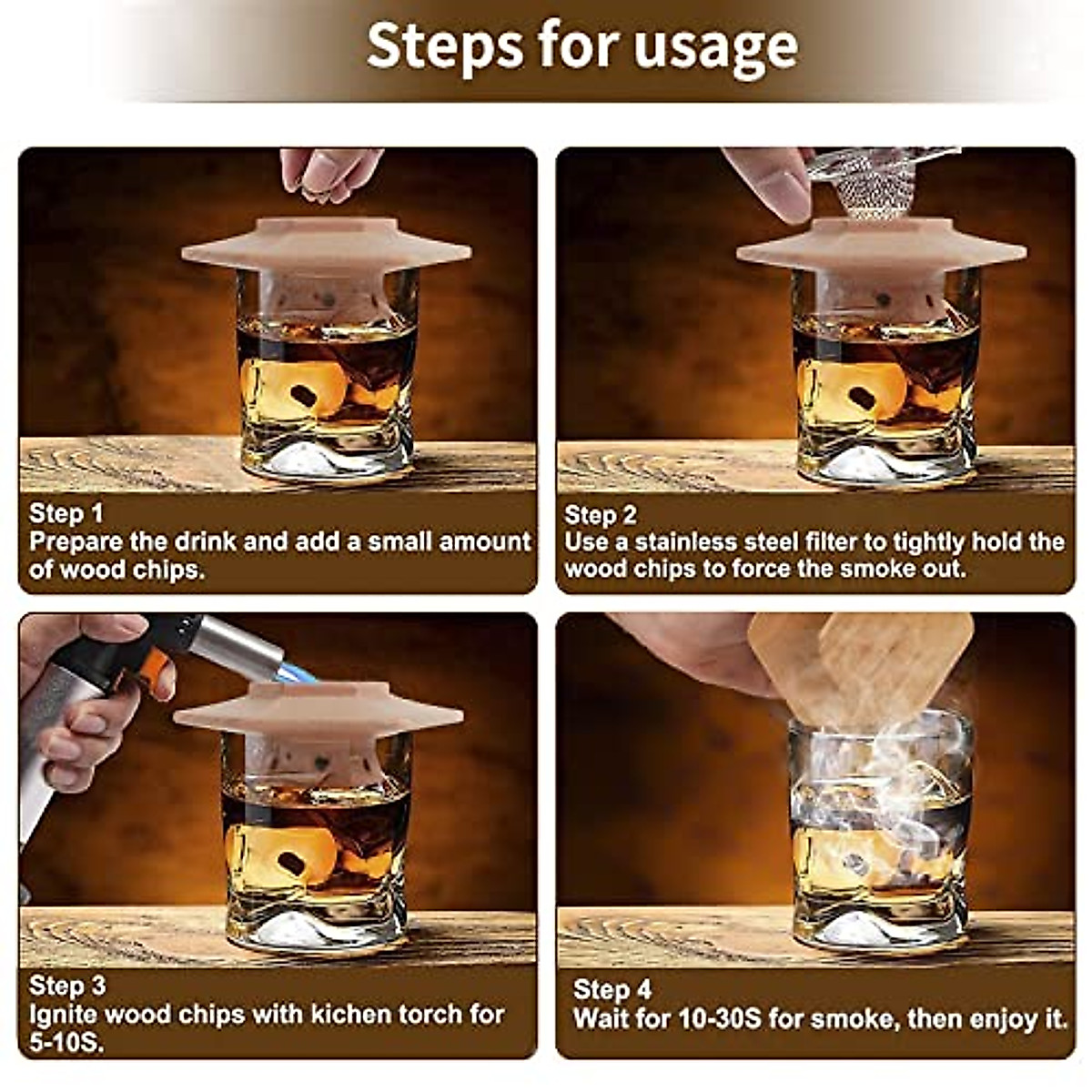 Steps for usage

Step 1
Prepare the drink and add a small amount of wood chips.

Step 2
Use a stainless steel filter to tightly hold the wood chips to force the smoke out.

Step 3
Ignite wood chips with kichen torch for 5-10S.

Step 4
Wait for 10-30S for smoke, then enjoy it.