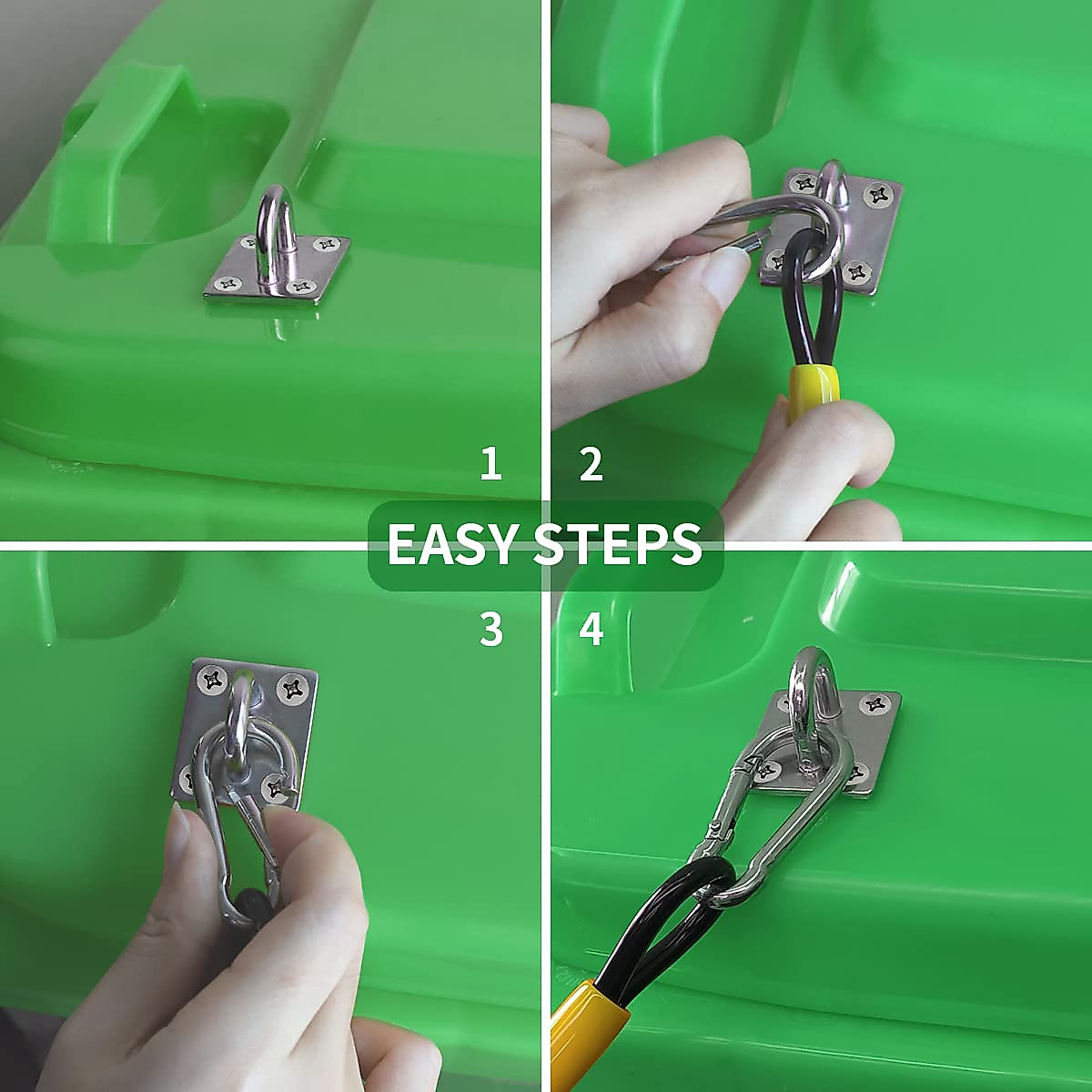 1

2

EASY STEPS

3

4