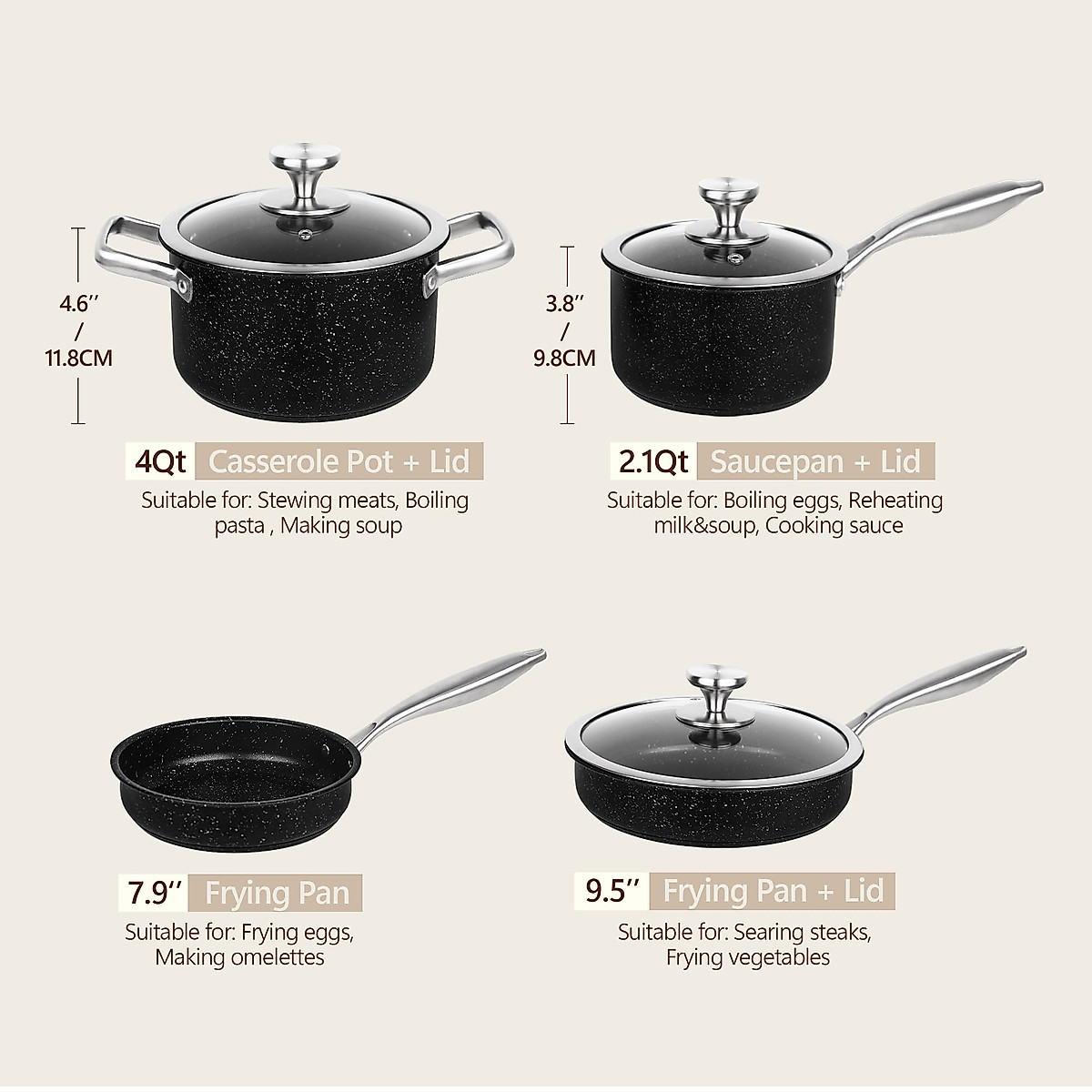 4.6''
/
11.8CM

4Qt Casserole Pot + Lid

Suitable for: Stewing meats, Boiling pasta , Making soup

3.8''
/
9.8CM

2.1Qt Saucepan + Lid

Suitable for: Boiling eggs, Reheating milk&soup, Cooking sauce

7.9'' Frying Pan

Suitable for: Frying eggs, Making omelettes

9.5'' Frying Pan + Lid

Suitable for: Searing steaks, Frying vegetables