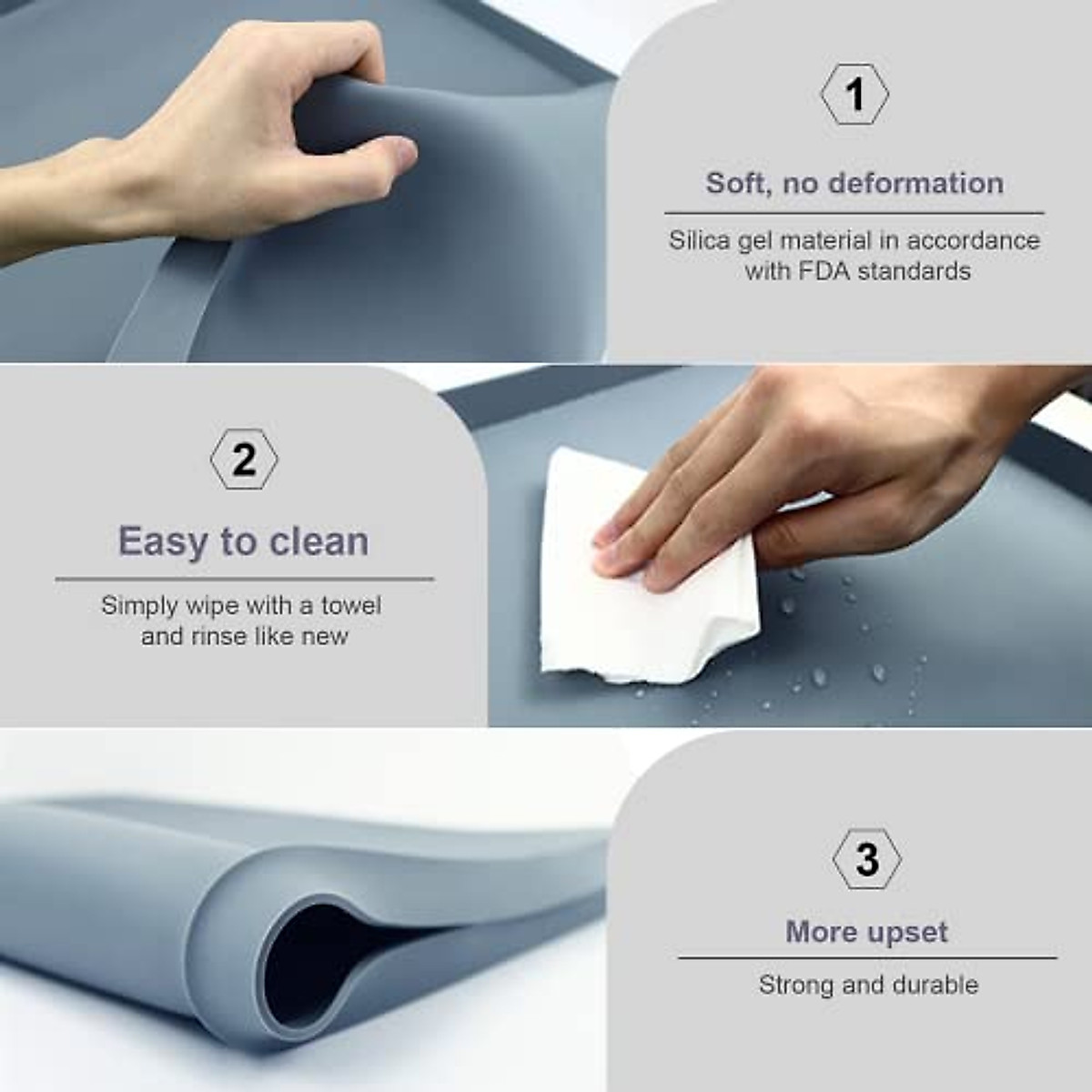 1

Soft, no deformation

Silica gel material in accordance with FDA standards

2

Easy to clean

Simply wipe with a towel and rinse like new

3

More upset

Strong and durable