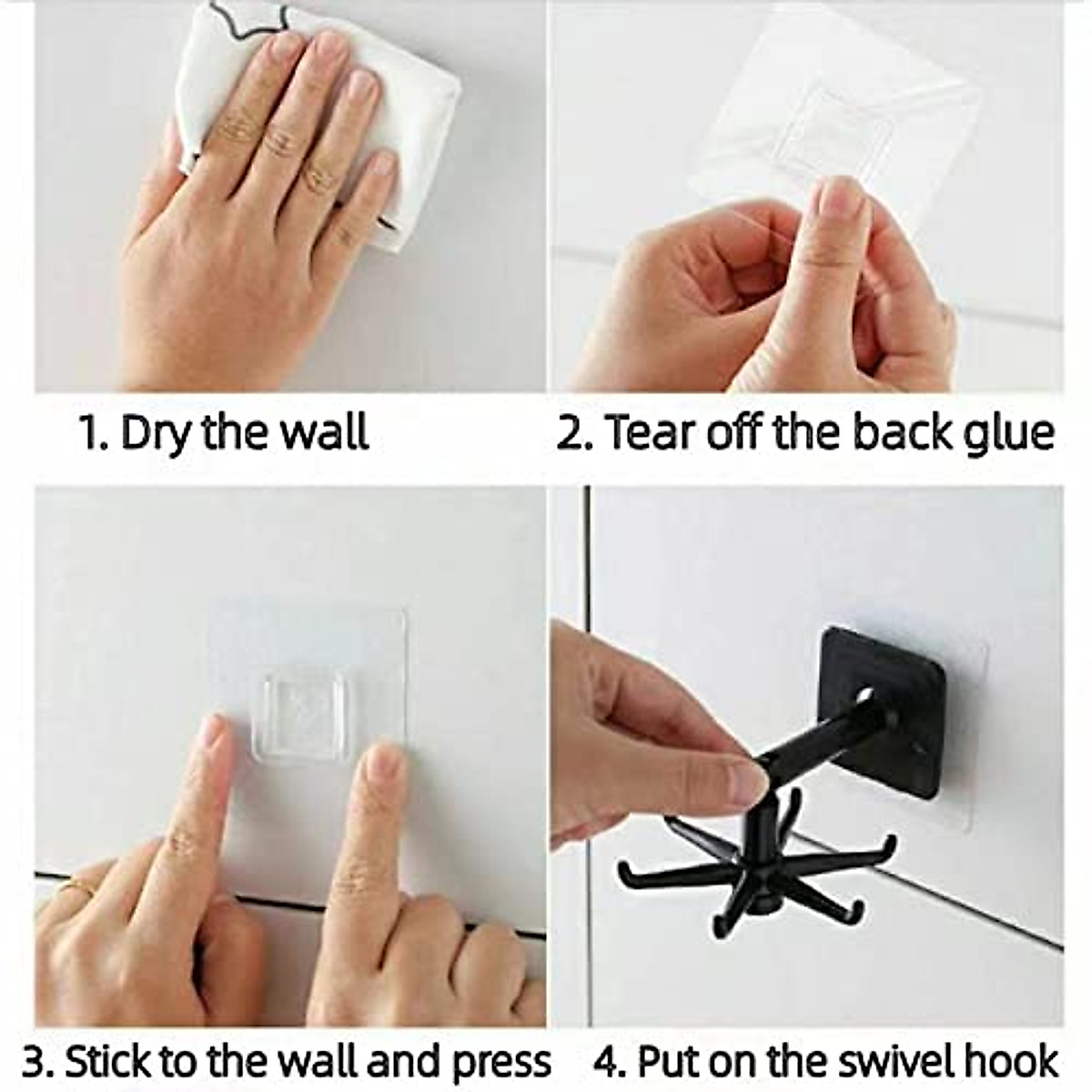 1. Dry the wall

2. Tear off the back glue

3. Stick to the wall and press

4. Put on the swivel hook