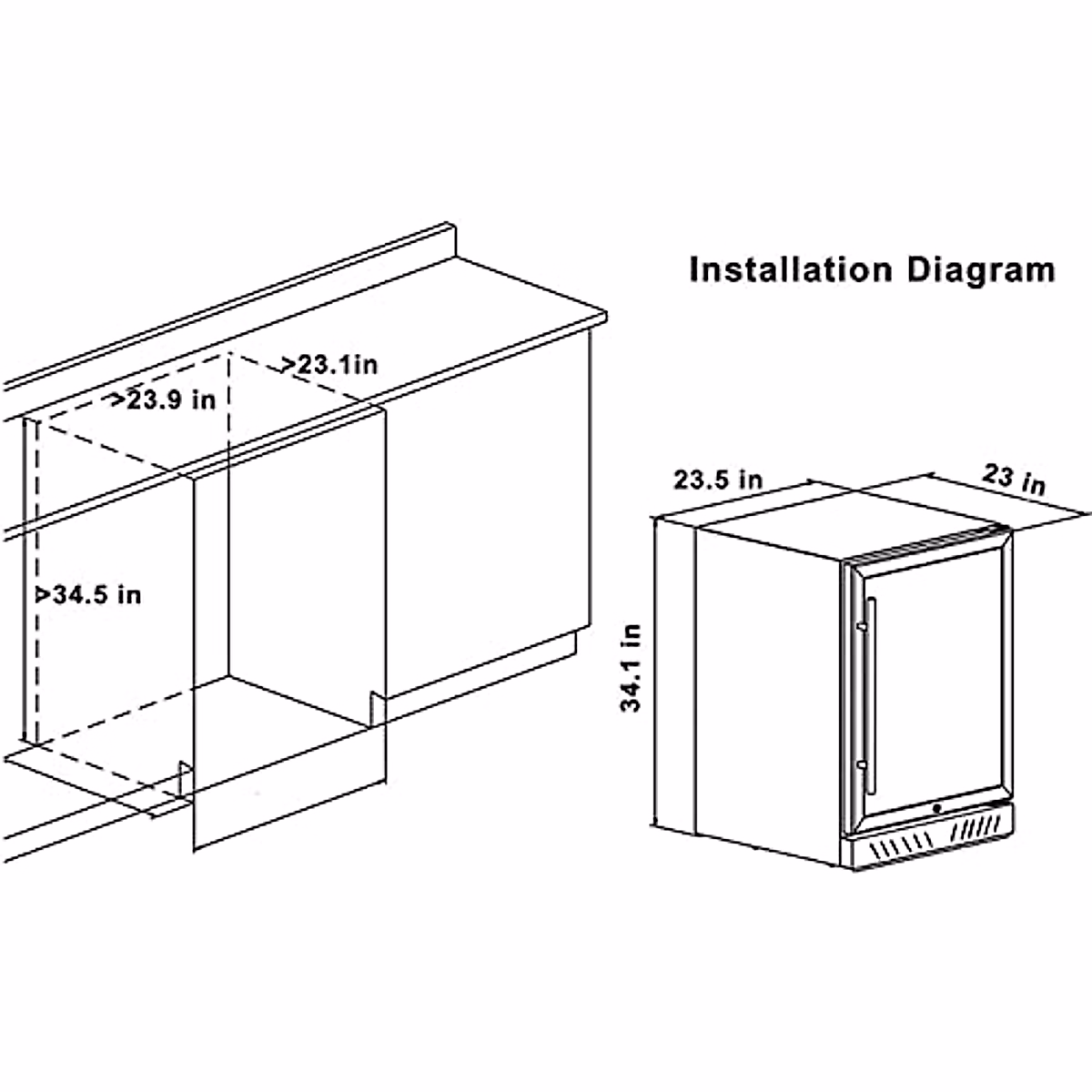 Installation Diagram

>23.1in

>23.9 in

>34.5 in

23.5 in

23 in

34.1 in