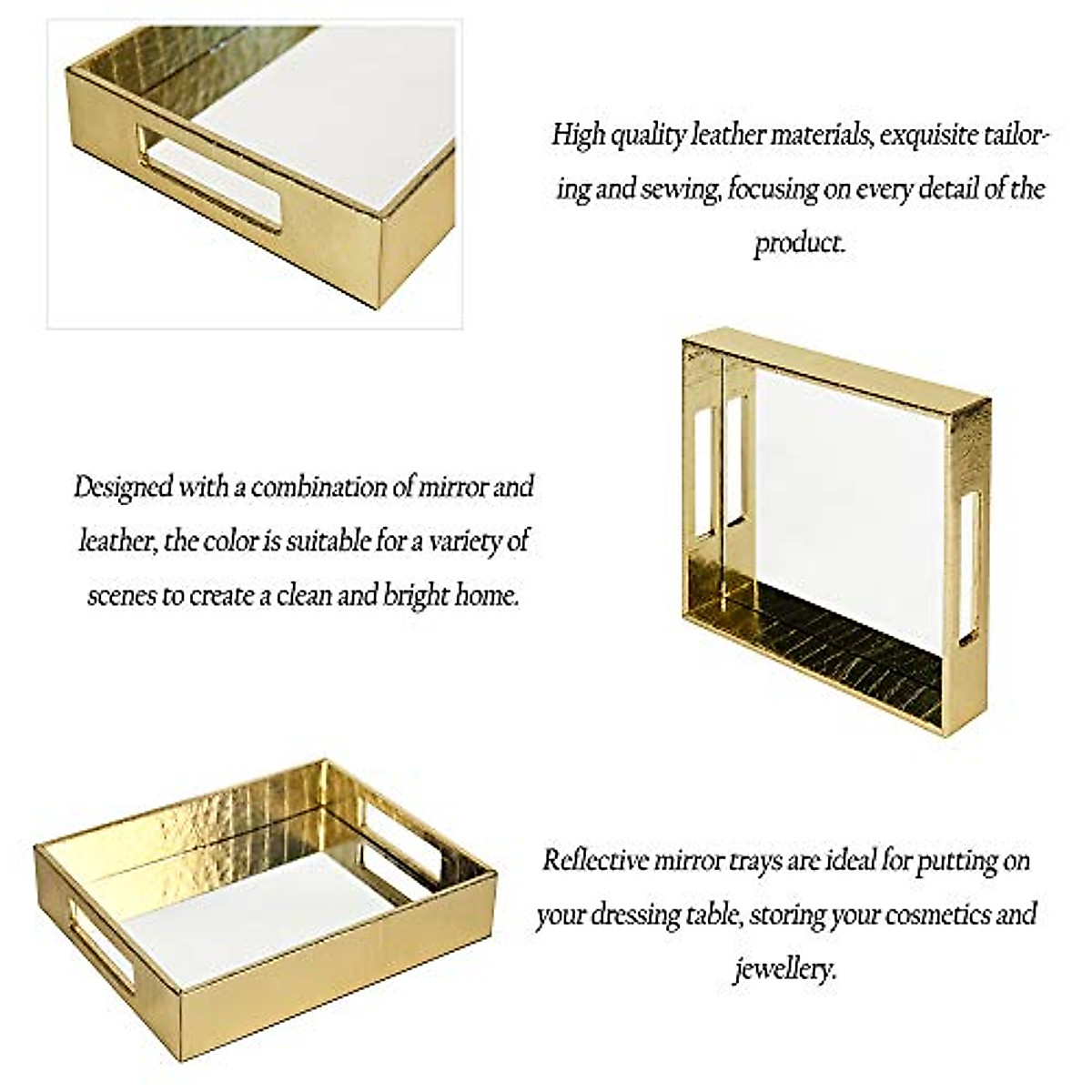 High quality leather materials, exquisite tailoring and sewing, focusing on every detail of the product.

Designed with a combination of mirror and leather, the color is suitable for a variety of scenes to create a clean and bright home.

Reflective mirror trays are ideal for putting on your dressing table, storing your cosmetics and jewellery.