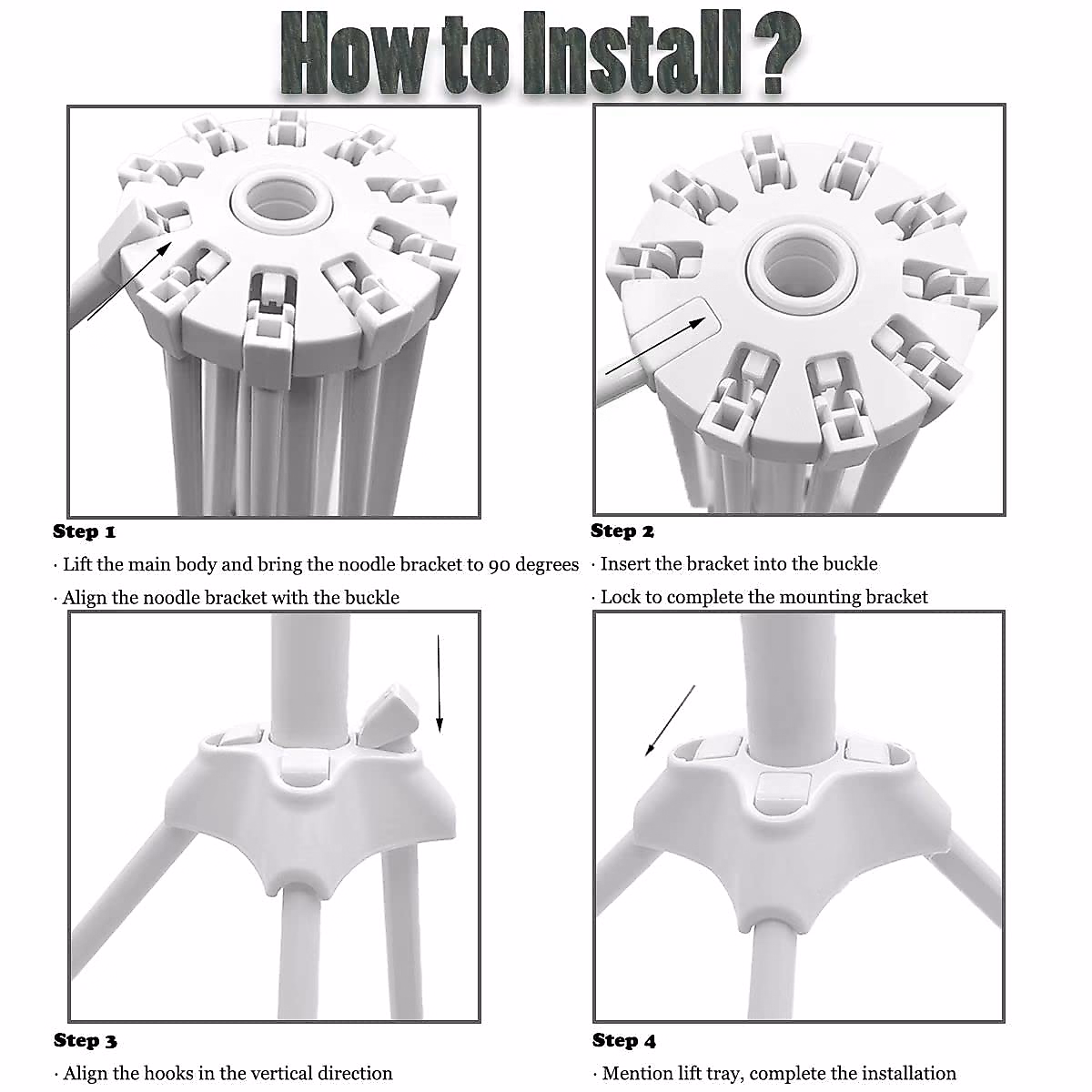 How to Install ?

Step 1

· Lift the main body and bring the noodle bracket to 90 degrees

· Align the noodle bracket with the buckle

Step 2

· Insert the bracket into the buckle

· Lock to complete the mounting bracket

Step 3

· Align the hooks in the vertical direction

Step 4

· Mention lift tray, complete the installation