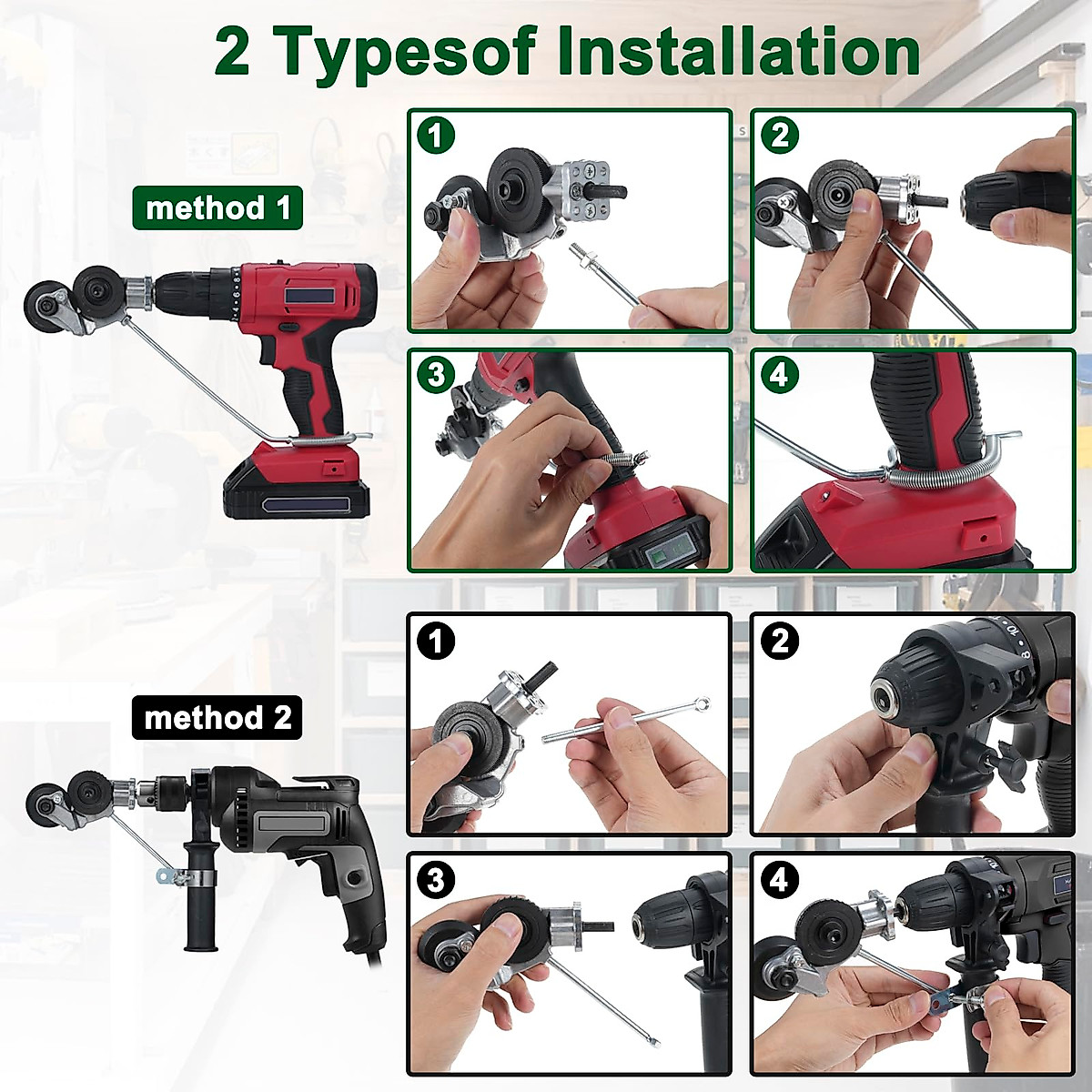 2 Typesof Installation

method 1

1

2

3

4

method 2

1

2

3

4