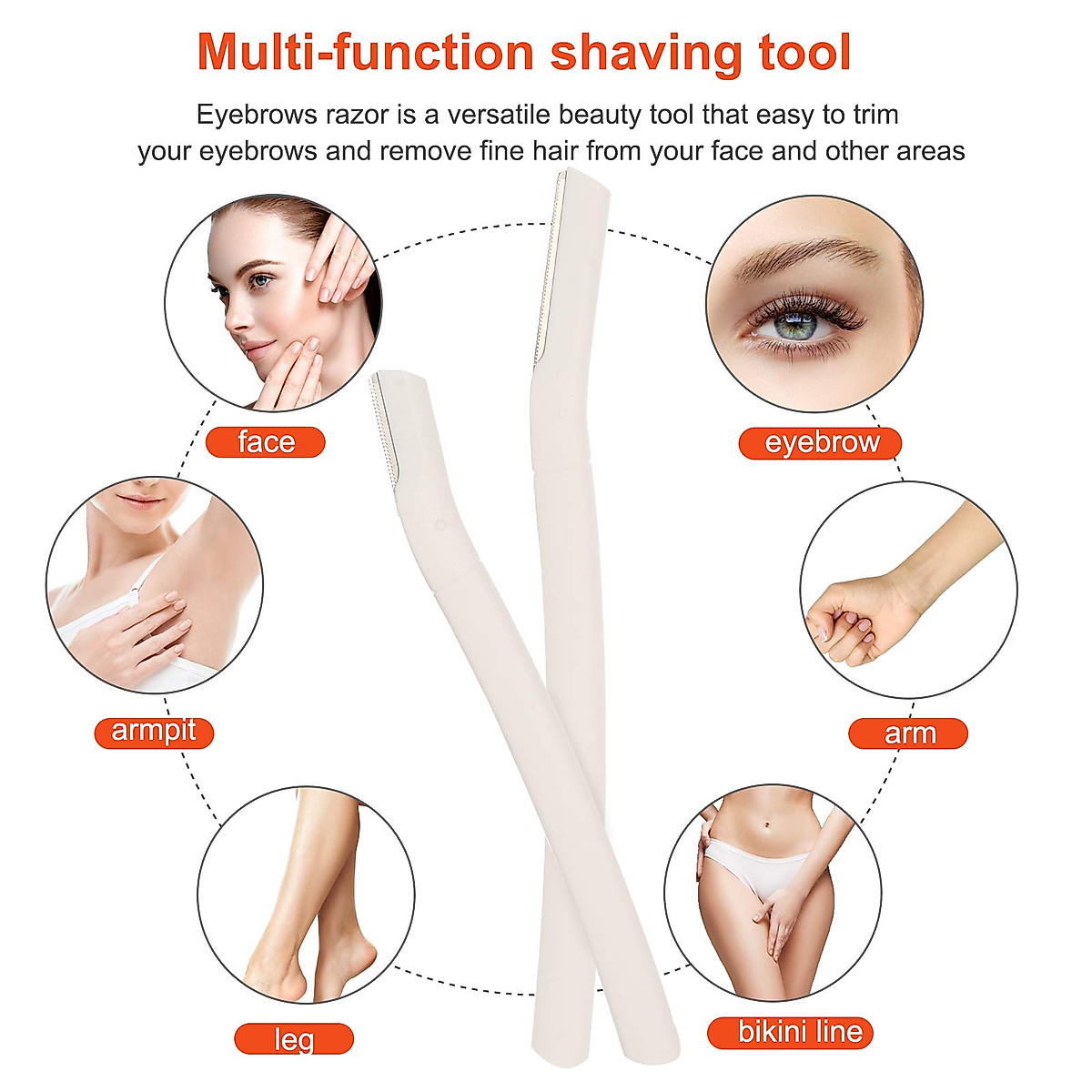 Multi-function shaving tool

Eyebrows razor is a versatile beauty tool that easy to trim your eyebrows and remove fine hair from your face and other areas

face

eyebrow

armpit

arm

leg

bikini line