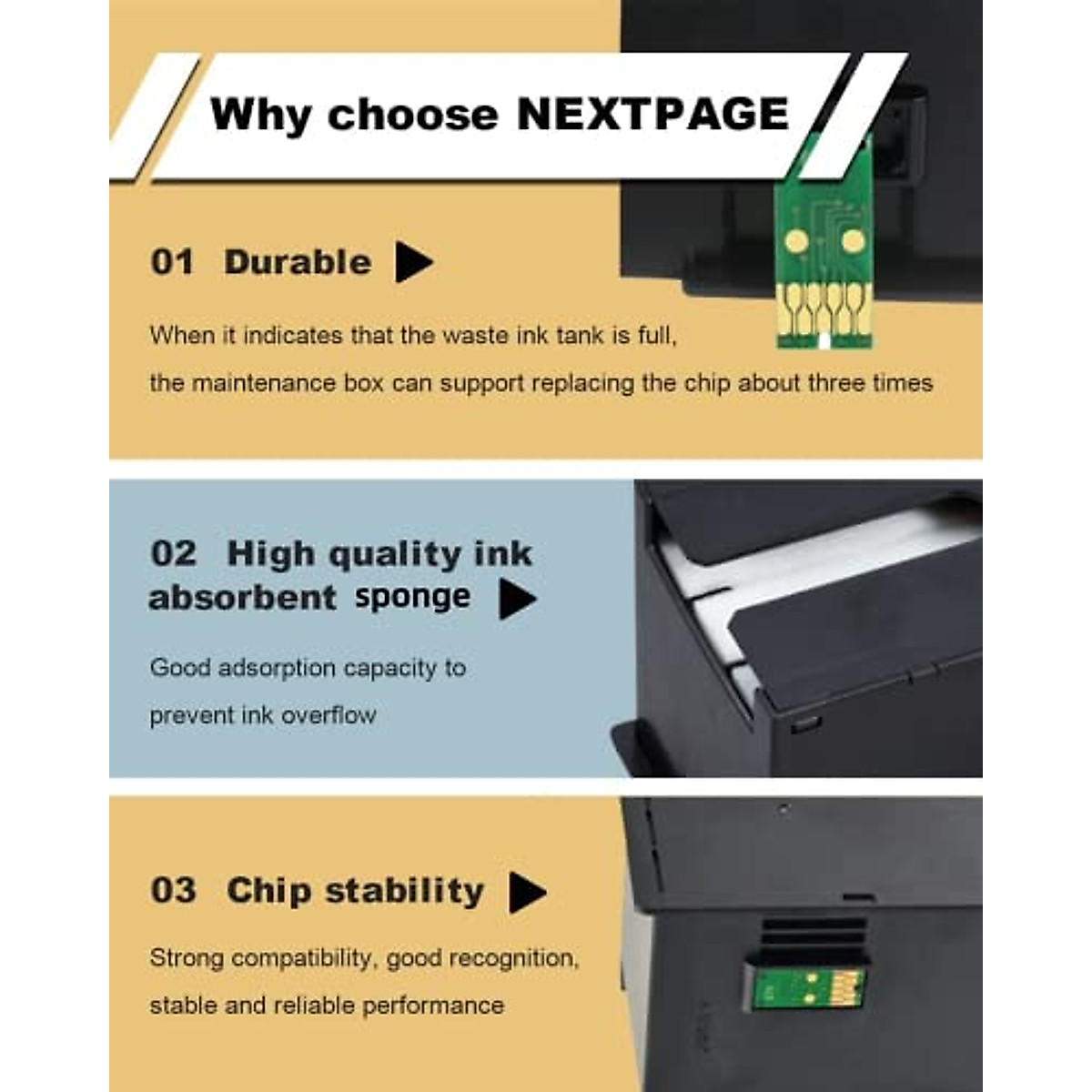 Why choose NEXTPAGE

01 Durable

When it indicates that the waste ink tank is full, the maintenance box can support replacing the chip about three times

02 High quality ink absorbent sponge

Good adsorption capacity to prevent ink overflow

03 Chip stability

Strong compatibility, good recognition, stable and reliable performance