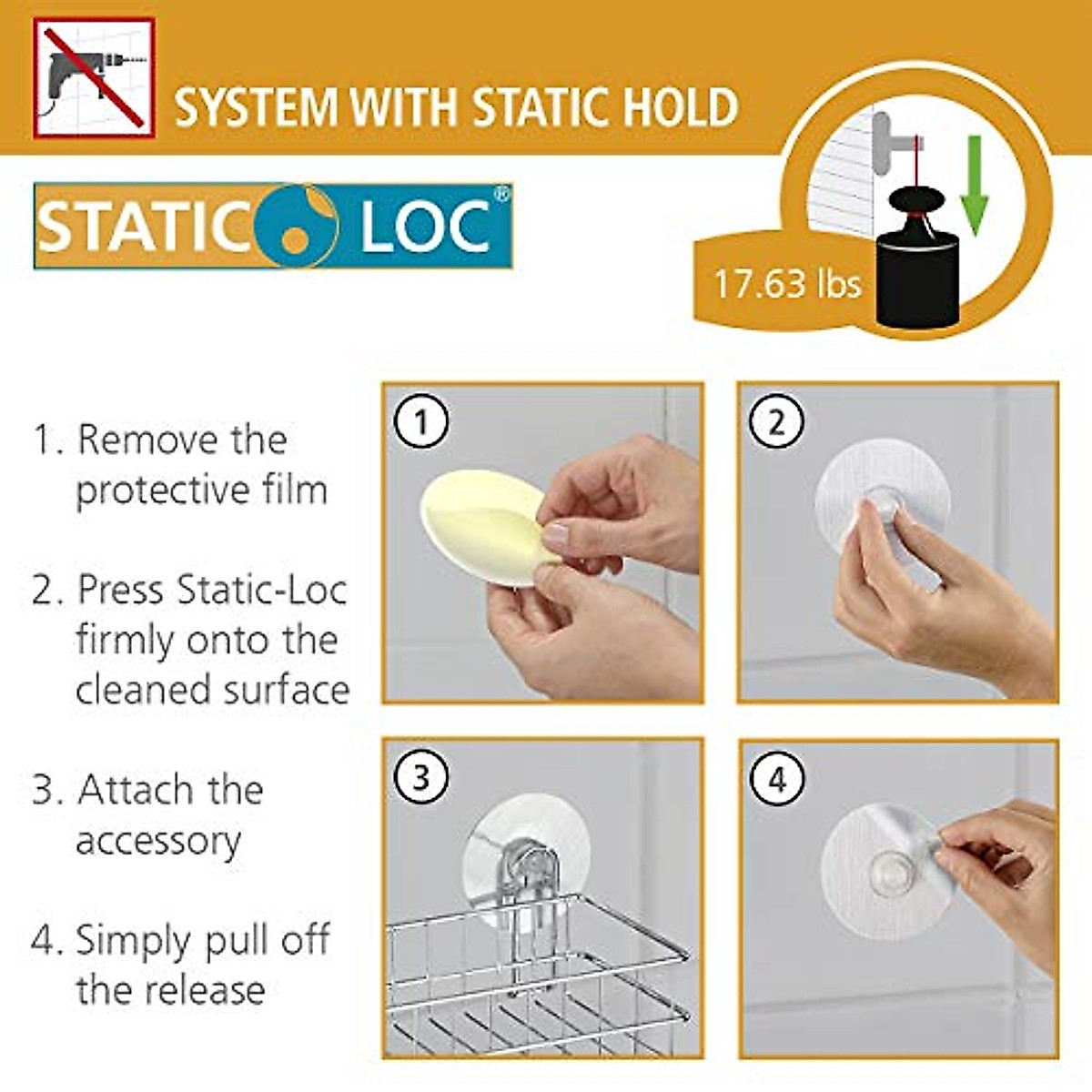 SYSTEM WITH STATIC HOLD

STATIC LOC®

17.63 lbs

1. Remove the protective film

2. Press Static-Loc firmly onto the cleaned surface

3. Attach the accessory

4. Simply pull off the release

1

2

3

4