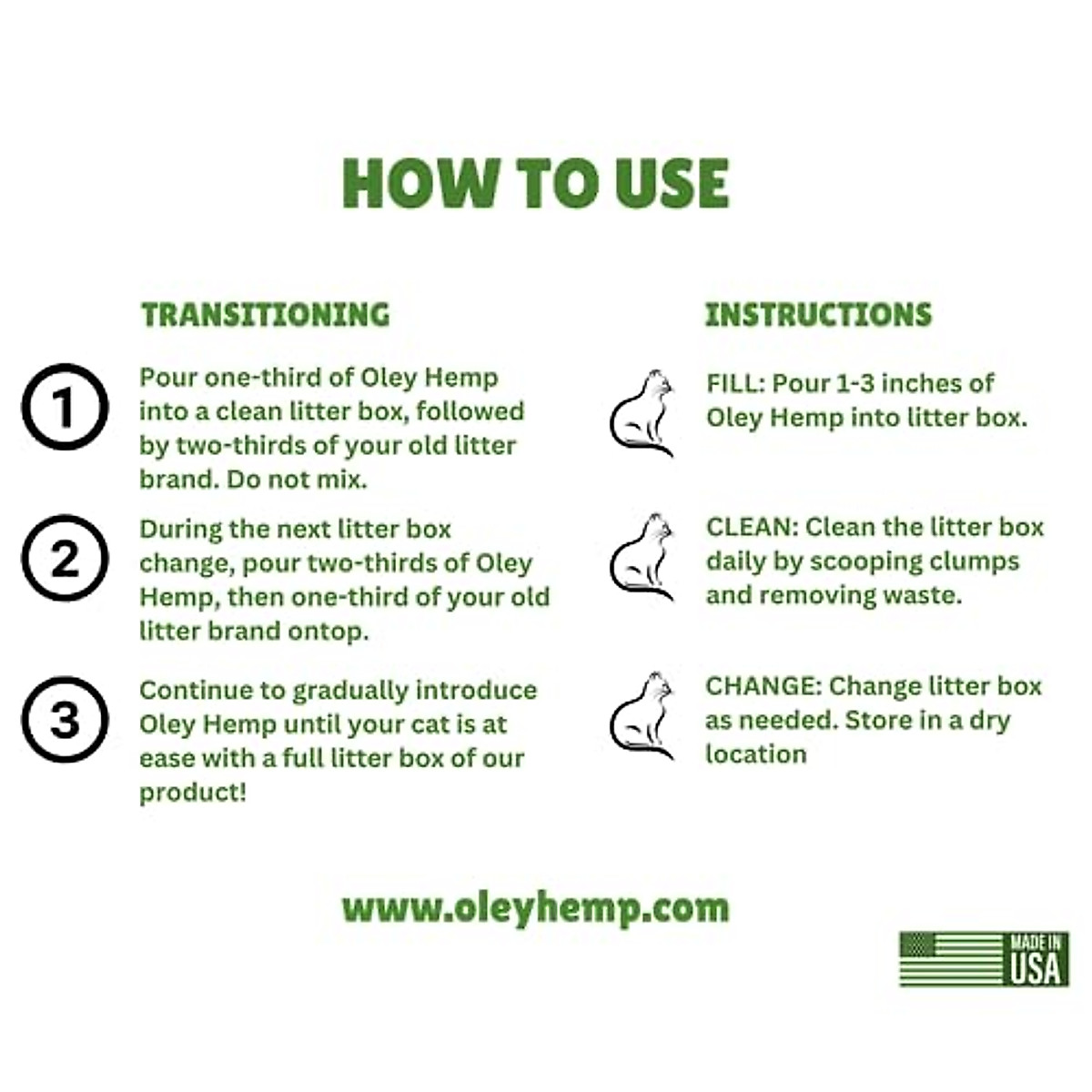 HOW TO USE

TRANSITIONING

1 Pour one-third of Oley Hemp into a clean litter box, followed by two-thirds of your old litter brand. Do not mix.

2 During the next litter box change, pour two-thirds of Oley Hemp, then one-third of your old litter brand ontop.

3 Continue to gradually introduce Oley Hemp until your cat is at ease with a full litter box of our product!

INSTRUCTIONS

FILL: Pour 1-3 inches of Oley Hemp into litter box.

CLEAN: Clean the litter box daily by scooping clumps and removing waste.

CHANGE: Change litter box as needed. Store in a dry location

www.oleyhemp.com

MADE IN USA