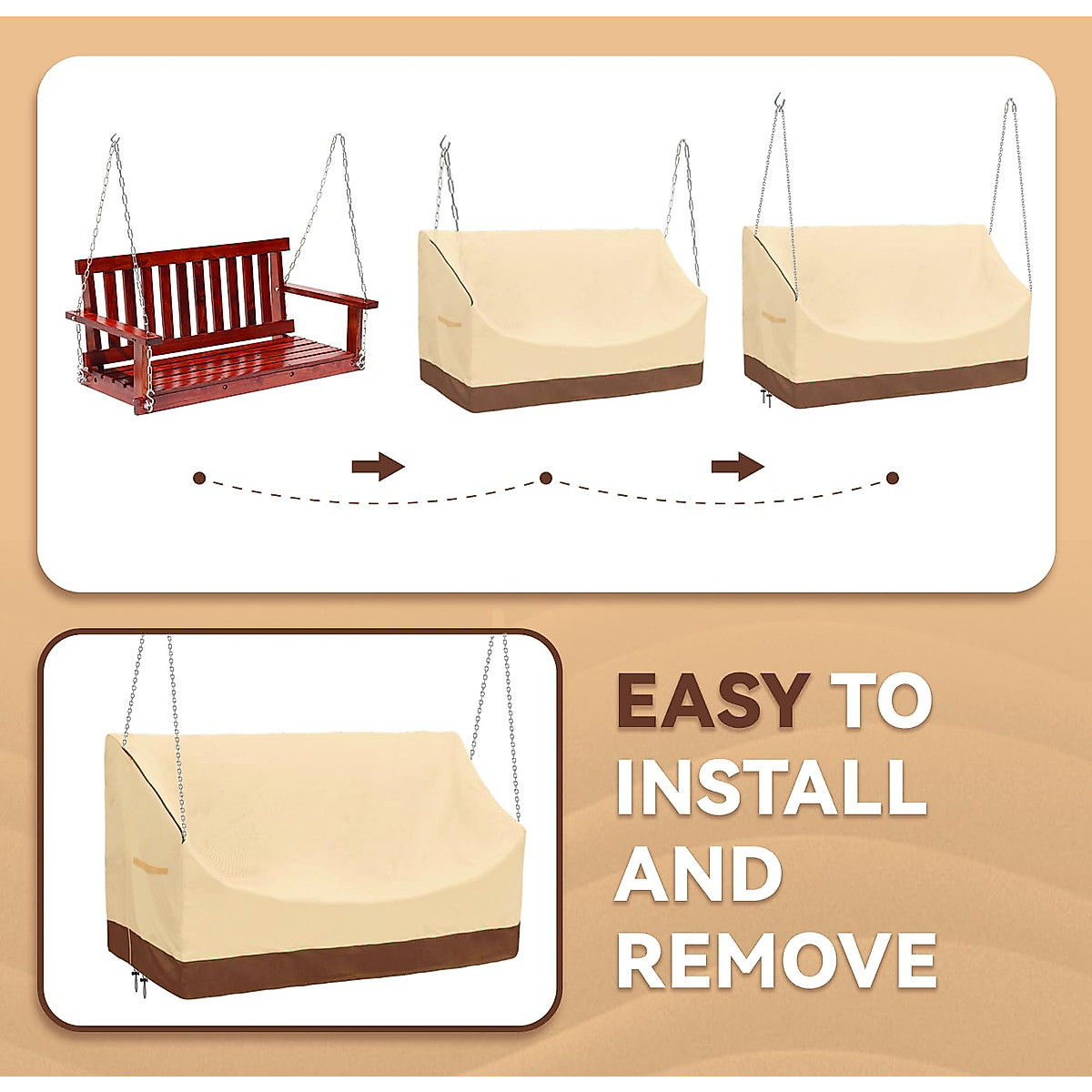 EASY TO INSTALL AND REMOVE