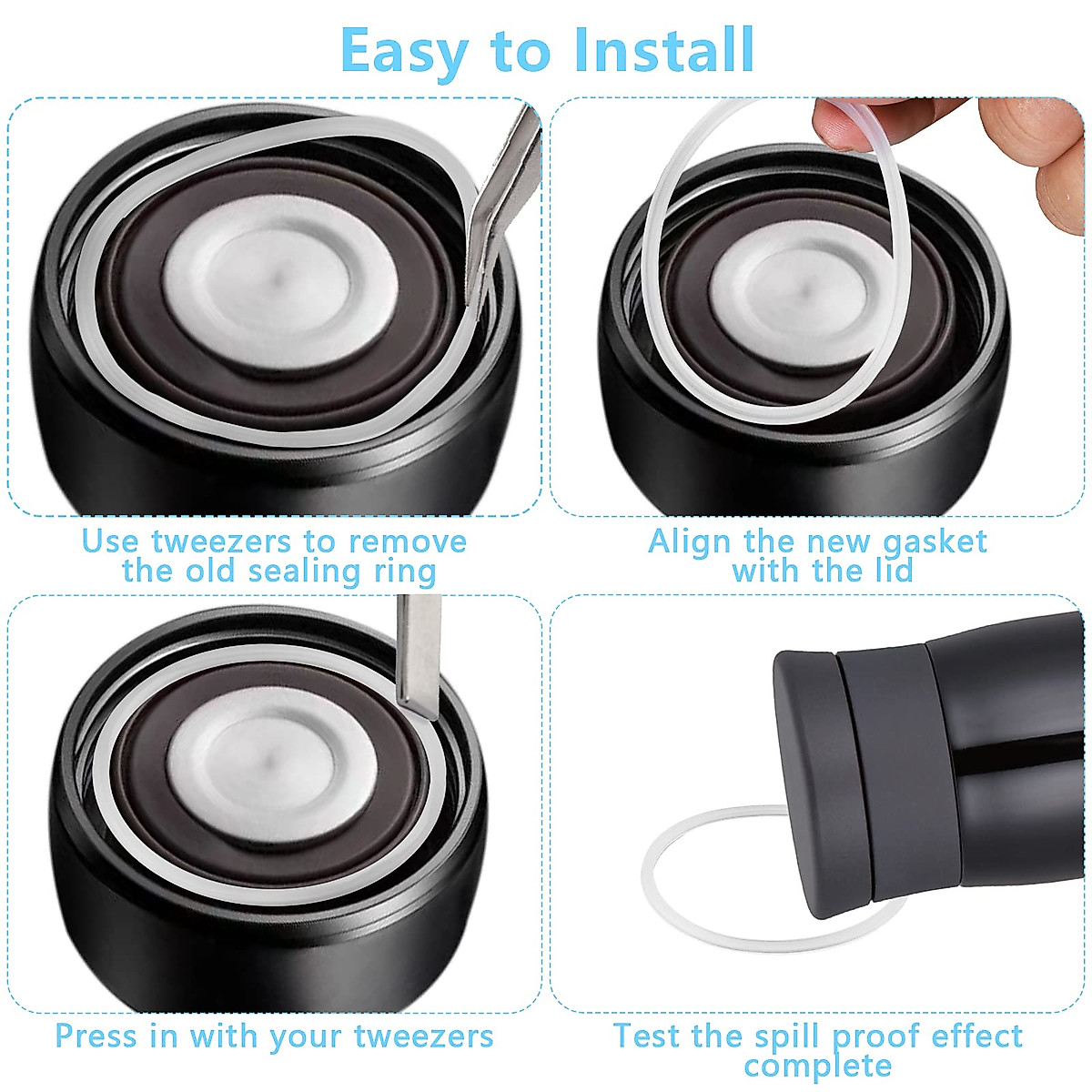 Easy to Install

Use tweezers to remove the old sealing ring

Align the new gasket with the lid

Press in with your tweezers

Test the spill proof effect complete