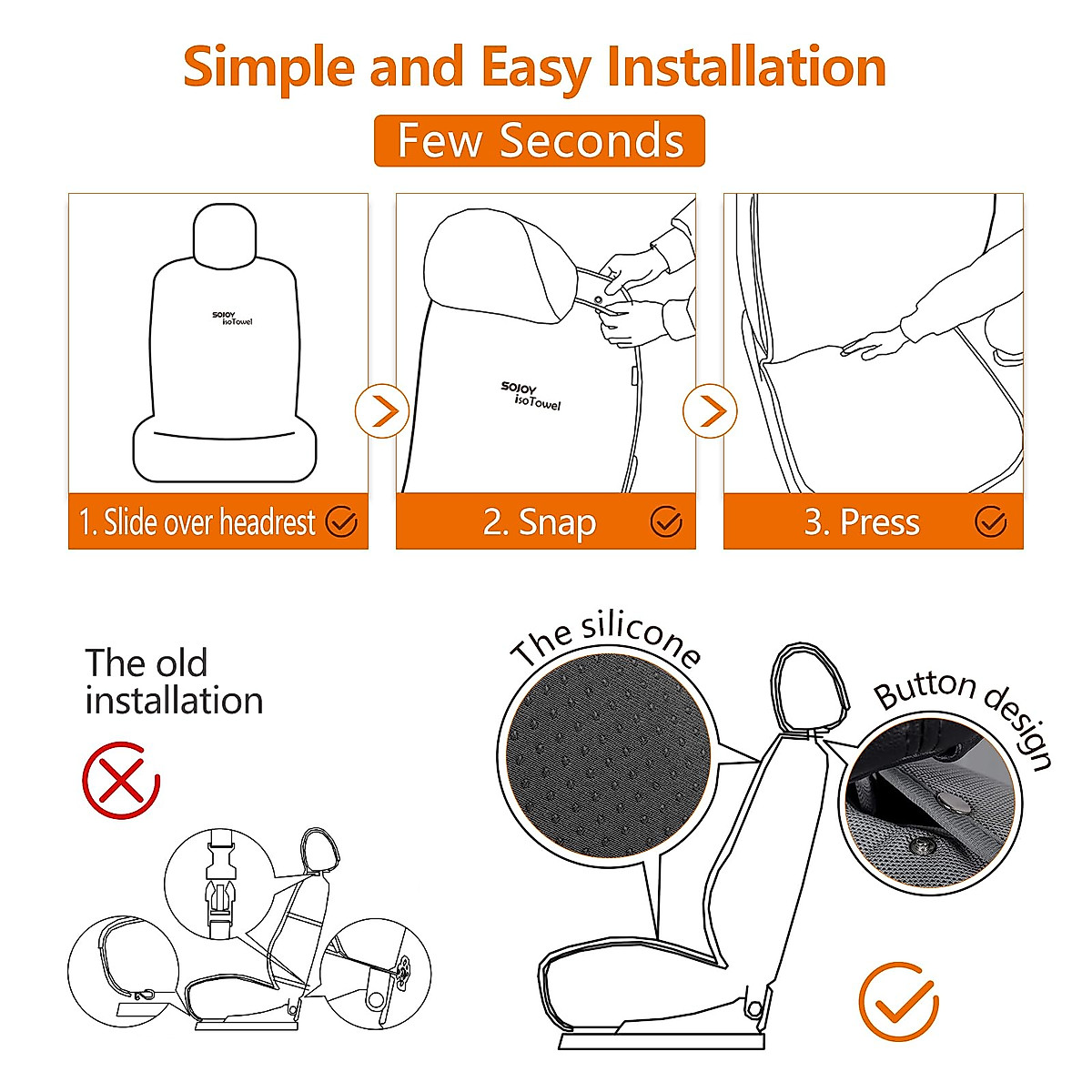 Simple and Easy Installation

Few Seconds

SOJOY isoTowel

1. Slide over headrest

SOJOY isoTowel

2. Snap

3. Press

The old installation

The silicone

Button design