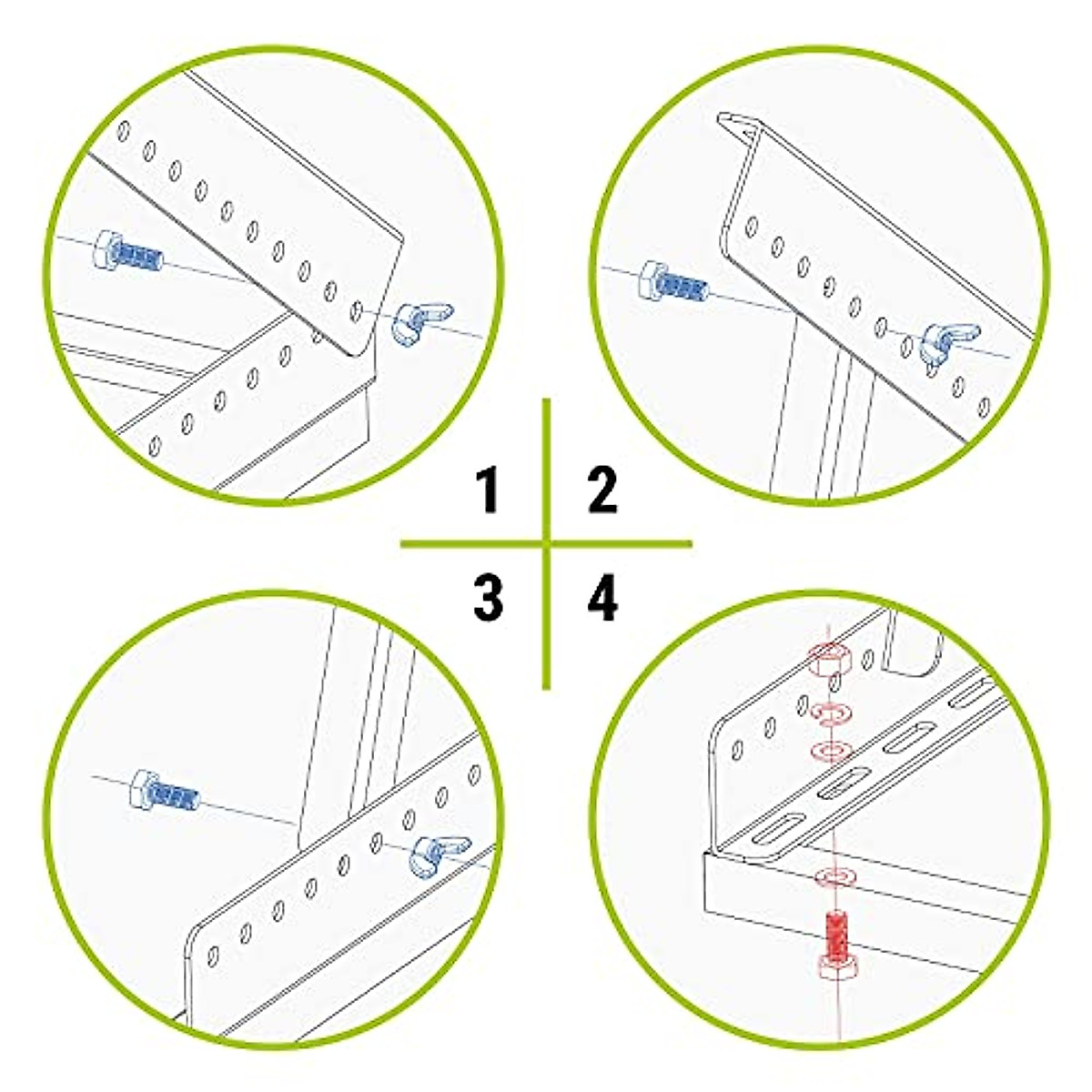 1
2
3
4