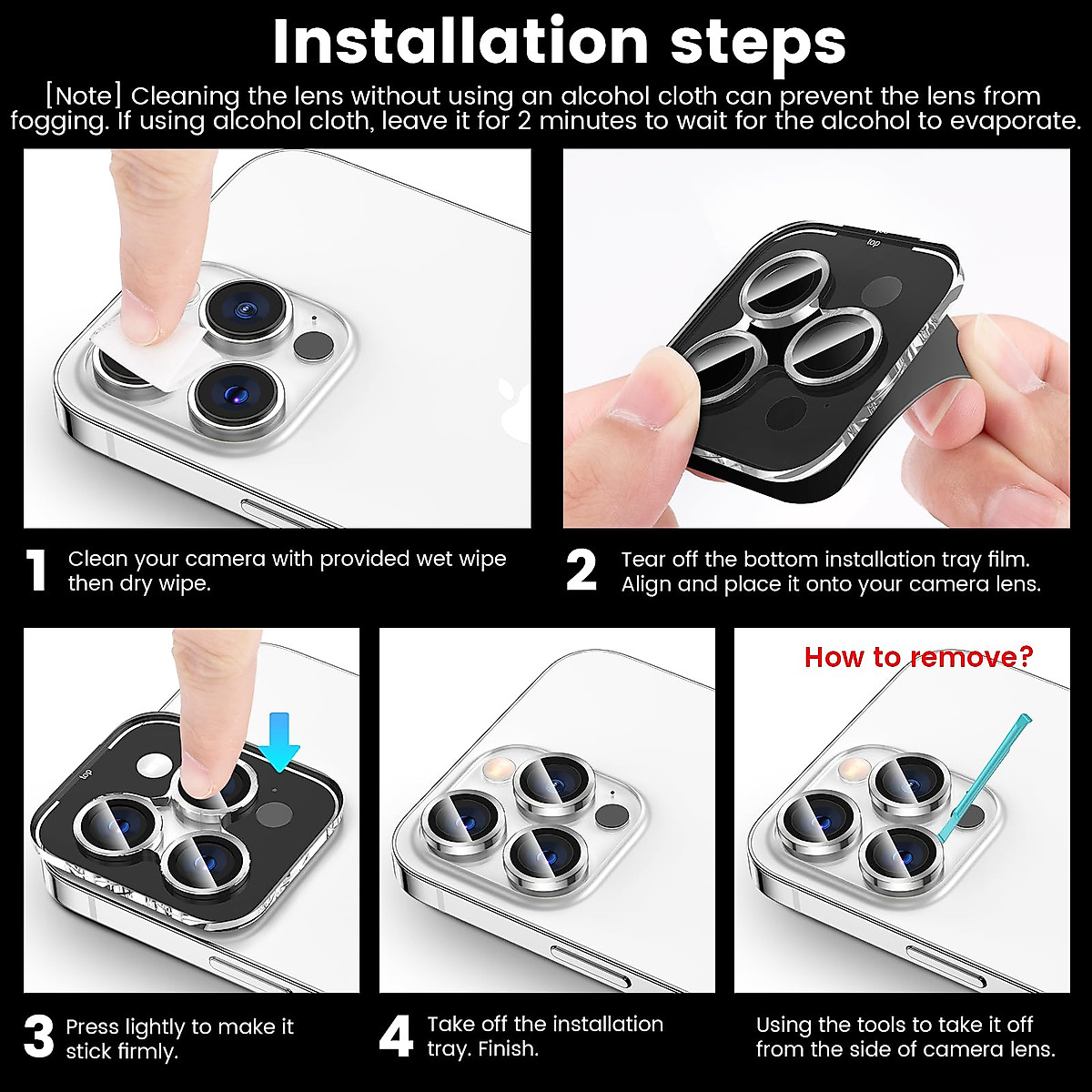 Installation steps

[Note] Cleaning the lens without using an alcohol cloth can prevent the lens from fogging. If using alcohol cloth, leave it for 2 minutes to wait for the alcohol to evaporate.

top

1 Clean your camera with provided wet wipe then dry wipe.

2 Tear off the bottom installation tray film. Align and place it onto your camera lens.

top

How to remove?

3 Press lightly to make it stick firmly.

4 Take off the installation tray. Finish.

Using the tools to take it off from the side of camera lens.