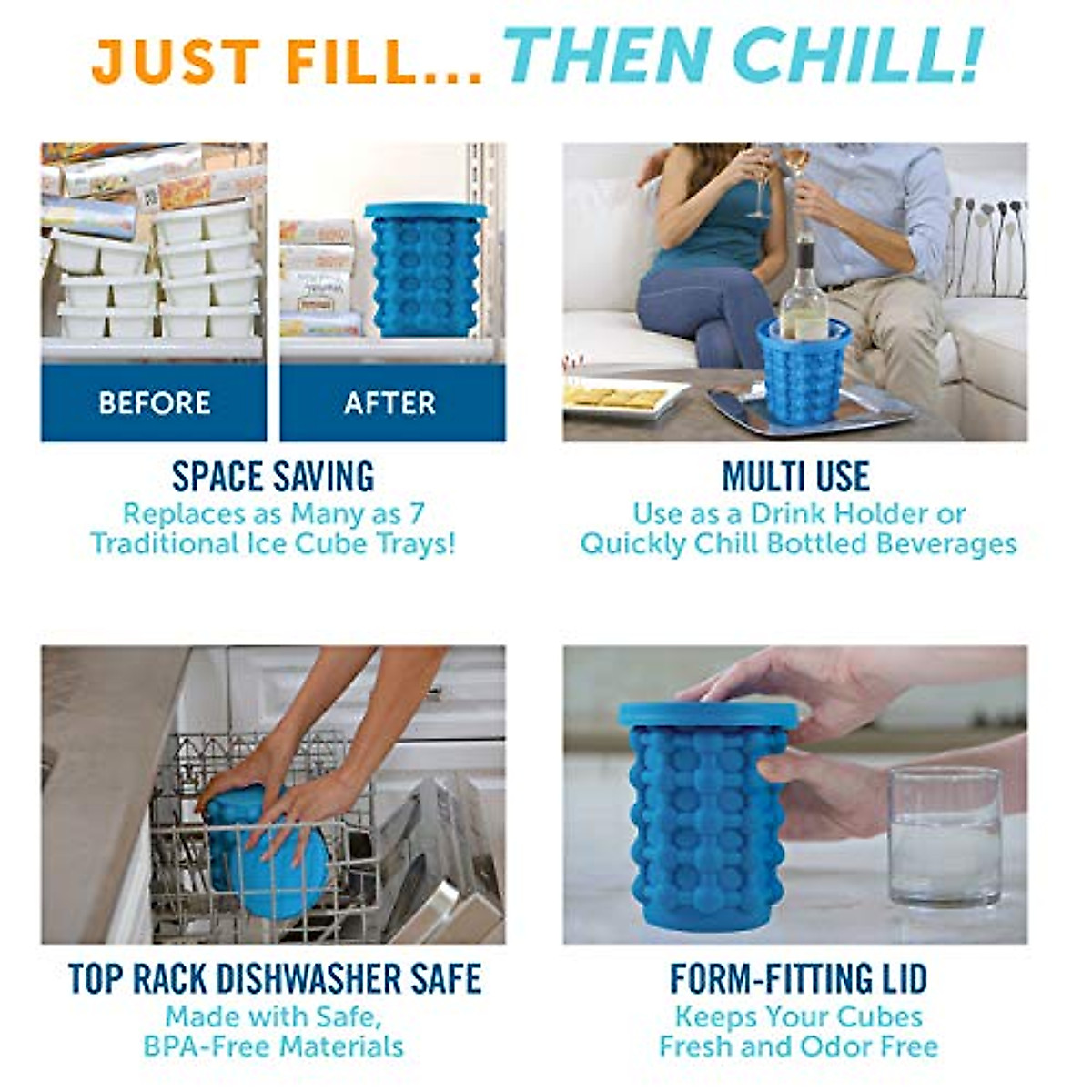 JUST FILL... THEN CHILL!

BEFORE

AFTER

SPACE SAVING
Replaces as Many as 7 Traditional Ice Cube Trays!

MULTI USE
Use as a Drink Holder or Quickly Chill Bottled Beverages

TOP RACK DISHWASHER SAFE
Made with Safe, BPA-Free Materials

FORM-FITTING LID
Keeps Your Cubes Fresh and Odor Free