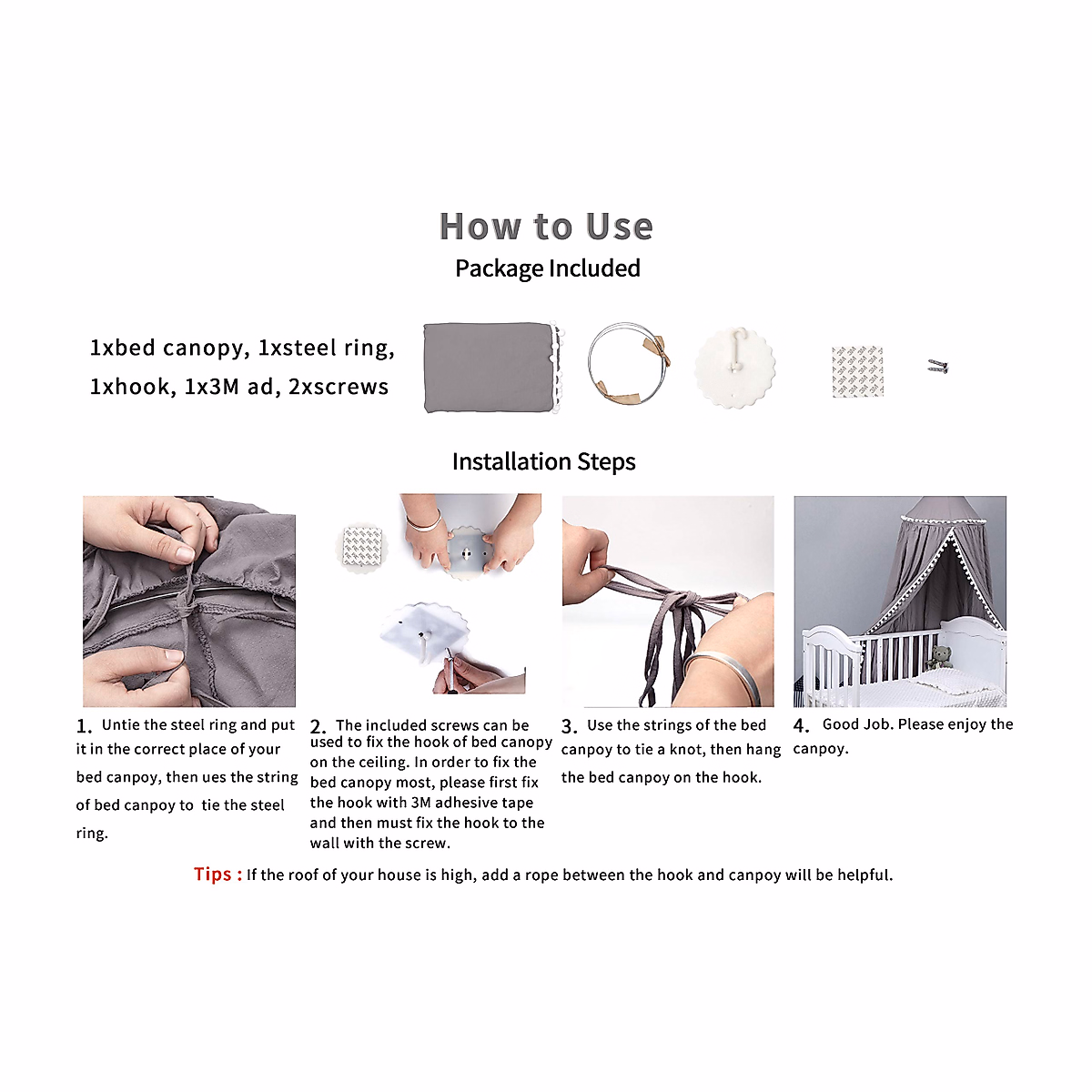 How to Use
Package Included

1xbed canopy, 1xsteel ring, 1xhook, 1x3M ad, 2xscrews

Installation Steps

1. Untie the steel ring and put it in the correct place of your bed canpoy, then ues the string of bed canpoy to tie the steel ring.

2. The included screws can be used to fix the hook of bed canopy on the ceiling. In order to fix the bed canopy most, please first fix the hook with 3M adhesive tape and then must fix the hook to the wall with the screw.

3. Use the strings of the bed canpoy to tie a knot, then hang the bed canpoy on the hook.

4. Good Job. Please enjoy the canpoy.

Tips : If the roof of your house is high, add a rope between the hook and canpoy will be helpful.