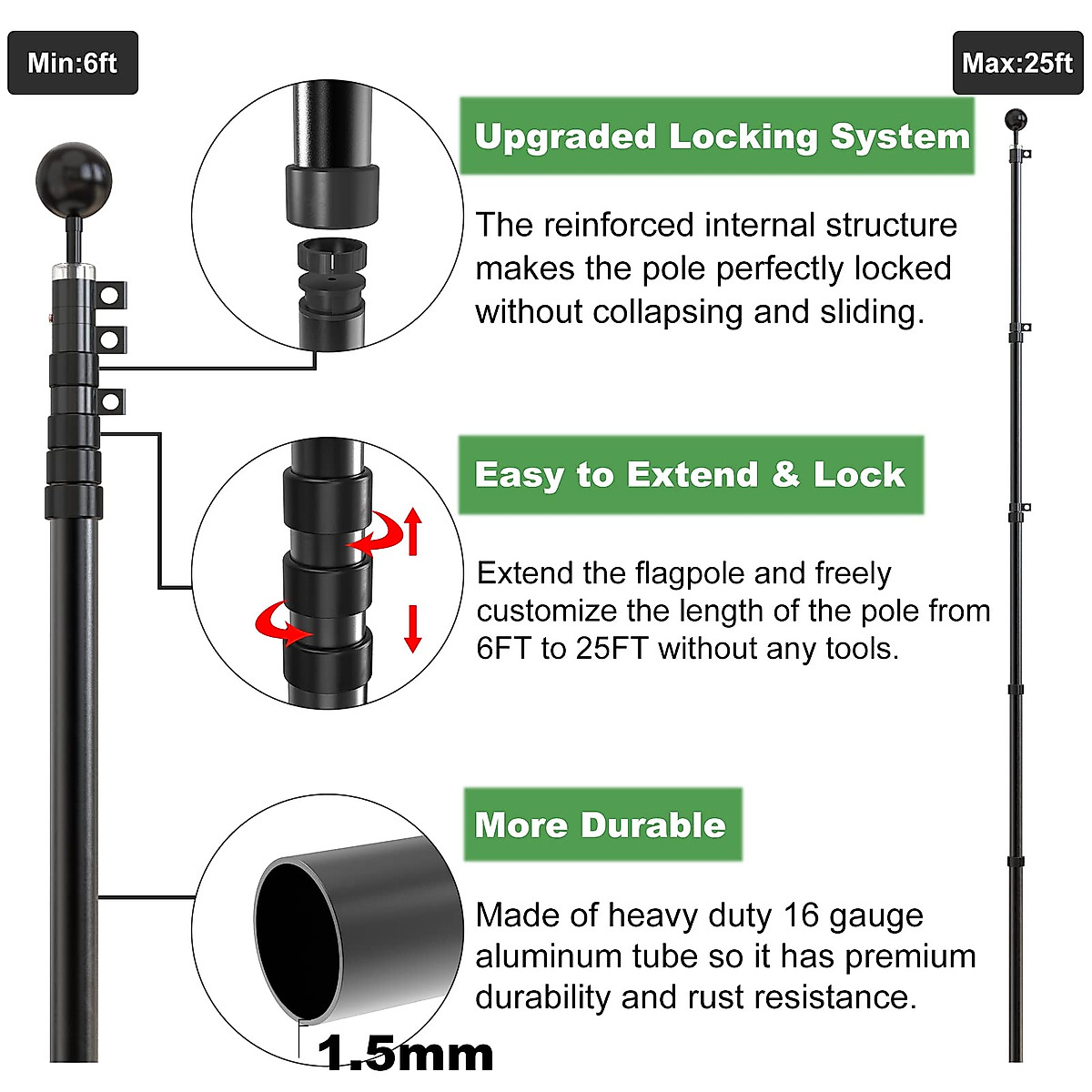 Min:6ft

Max:25ft

Upgraded Locking System

The reinforced internal structure makes the pole perfectly locked without collapsing and sliding.

Easy to Extend & Lock

Extend the flagpole and freely customize the length of the pole from 6FT to 25FT without any tools.

More Durable

Made of heavy duty 16 gauge aluminum tube so it has premium durability and rust resistance.

1.5mm