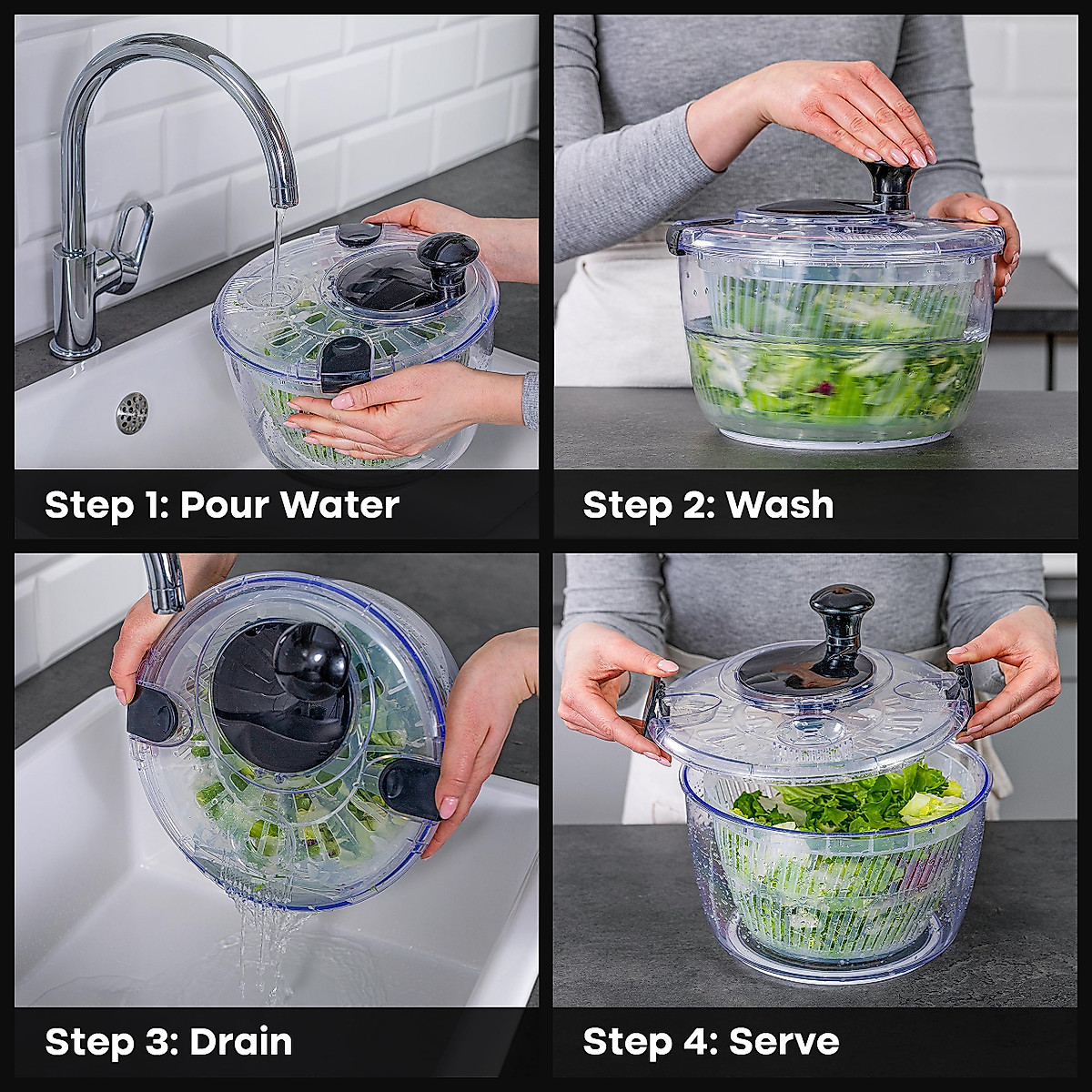 Step 1: Pour Water

Step 2: Wash

Step 3: Drain

Step 4: Serve