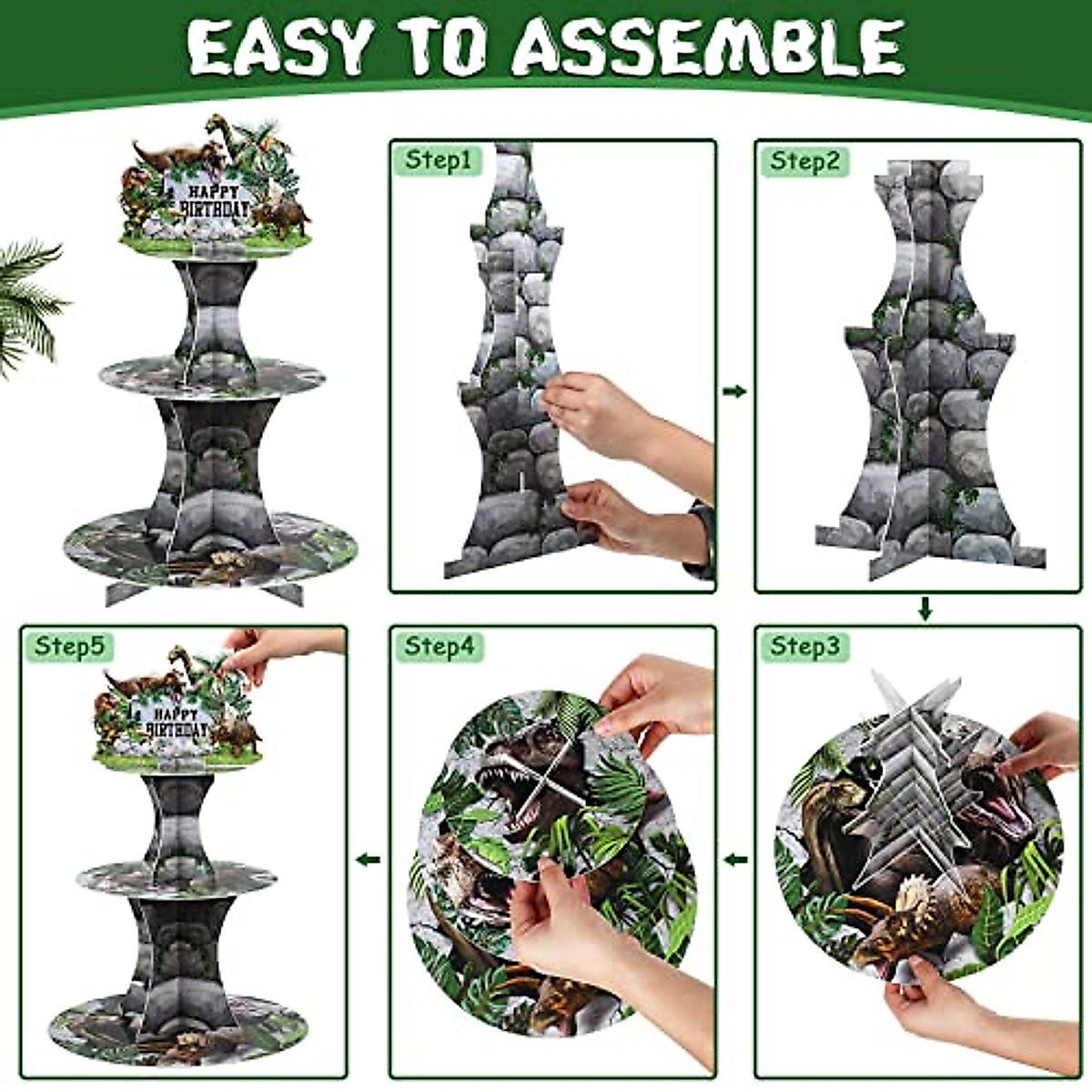 EASY TO ASSEMBLE

HAPPY BIRTHDAY

Step1

Step2

Step5

HAPPY BIRTHDAY

Step4

Step3