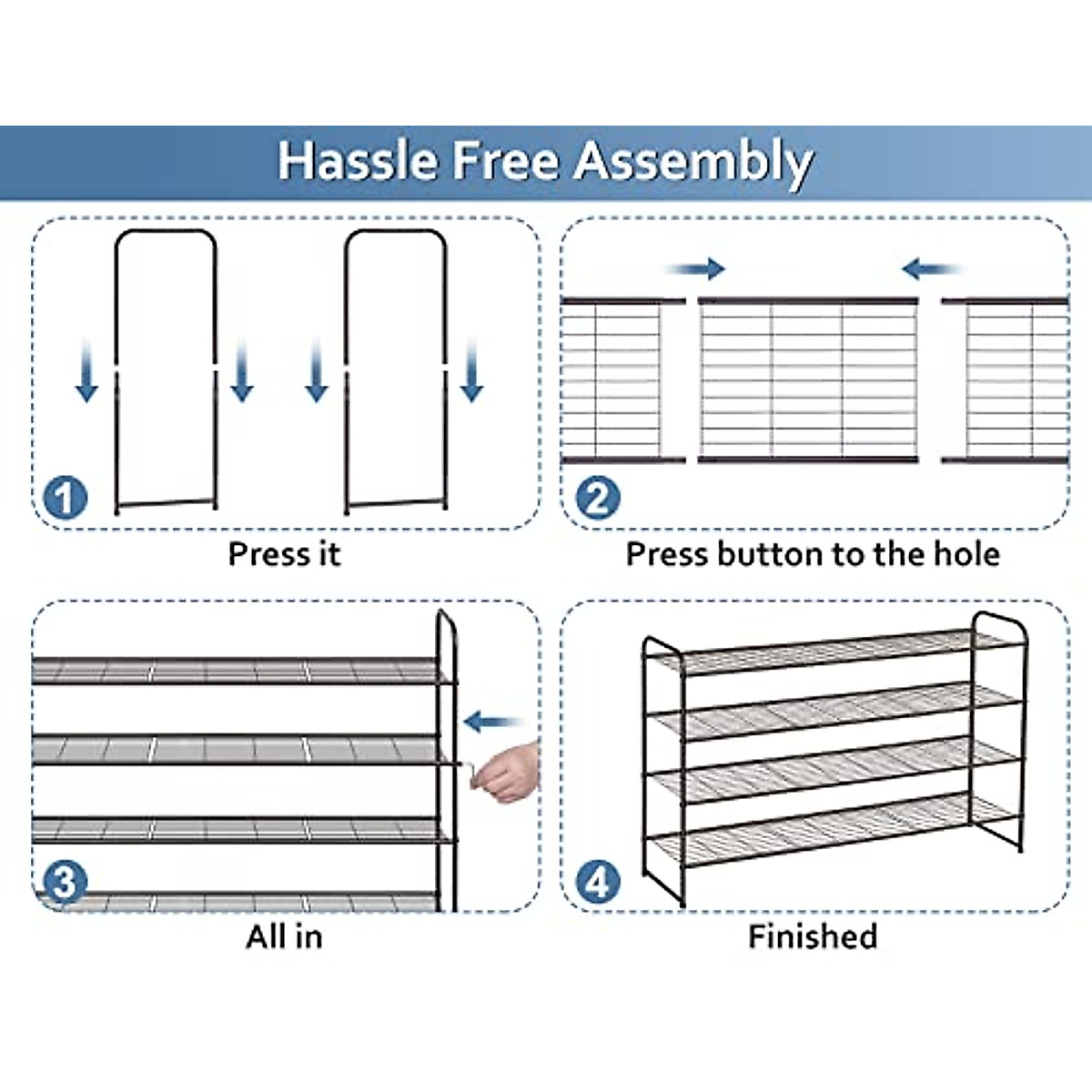 Hassle Free Assembly

1

Press it

2

Press button to the hole

3

All in

4

Finished