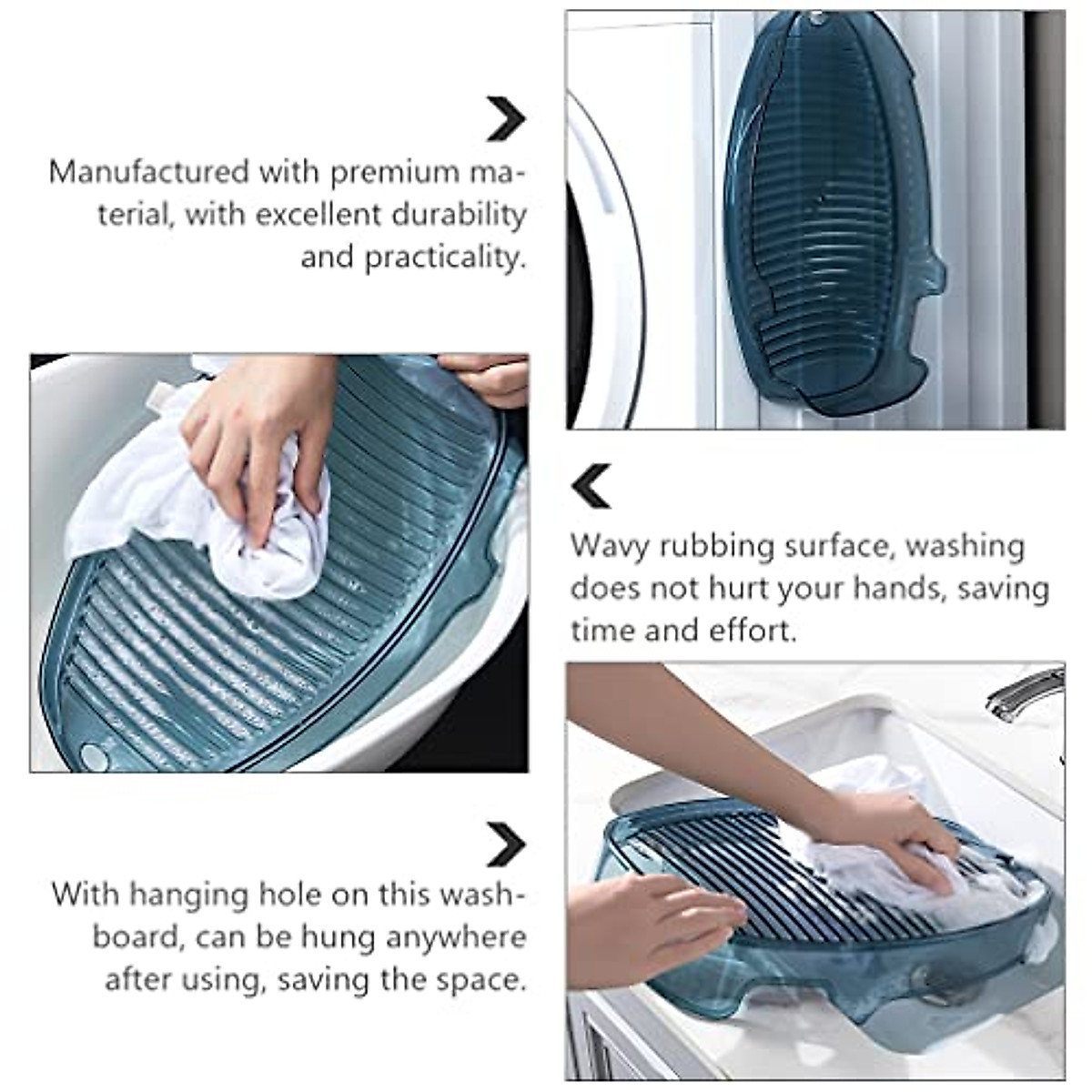 Manufactured with premium material, with excellent durability and practicality.

Wavy rubbing surface, washing does not hurt your hands, saving time and effort.

With hanging hole on this washboard, can be hung anywhere after using, saving the space.