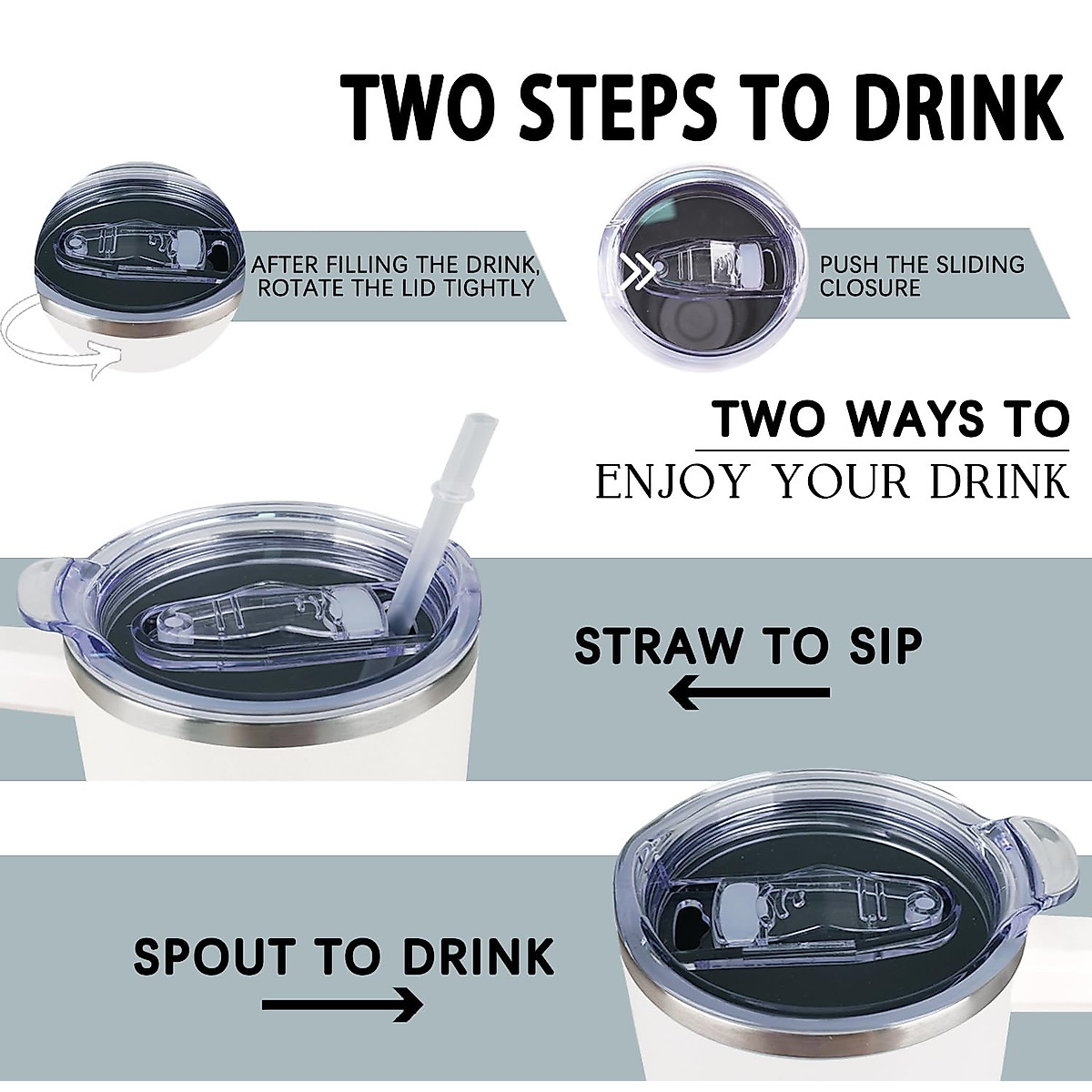 TWO STEPS TO DRINK

AFTER FILLING THE DRINK, ROTATE THE LID TIGHTLY

PUSH THE SLIDING CLOSURE

TWO WAYS TO
ENJOY YOUR DRINK

STRAW TO SIP

SPOUT TO DRINK