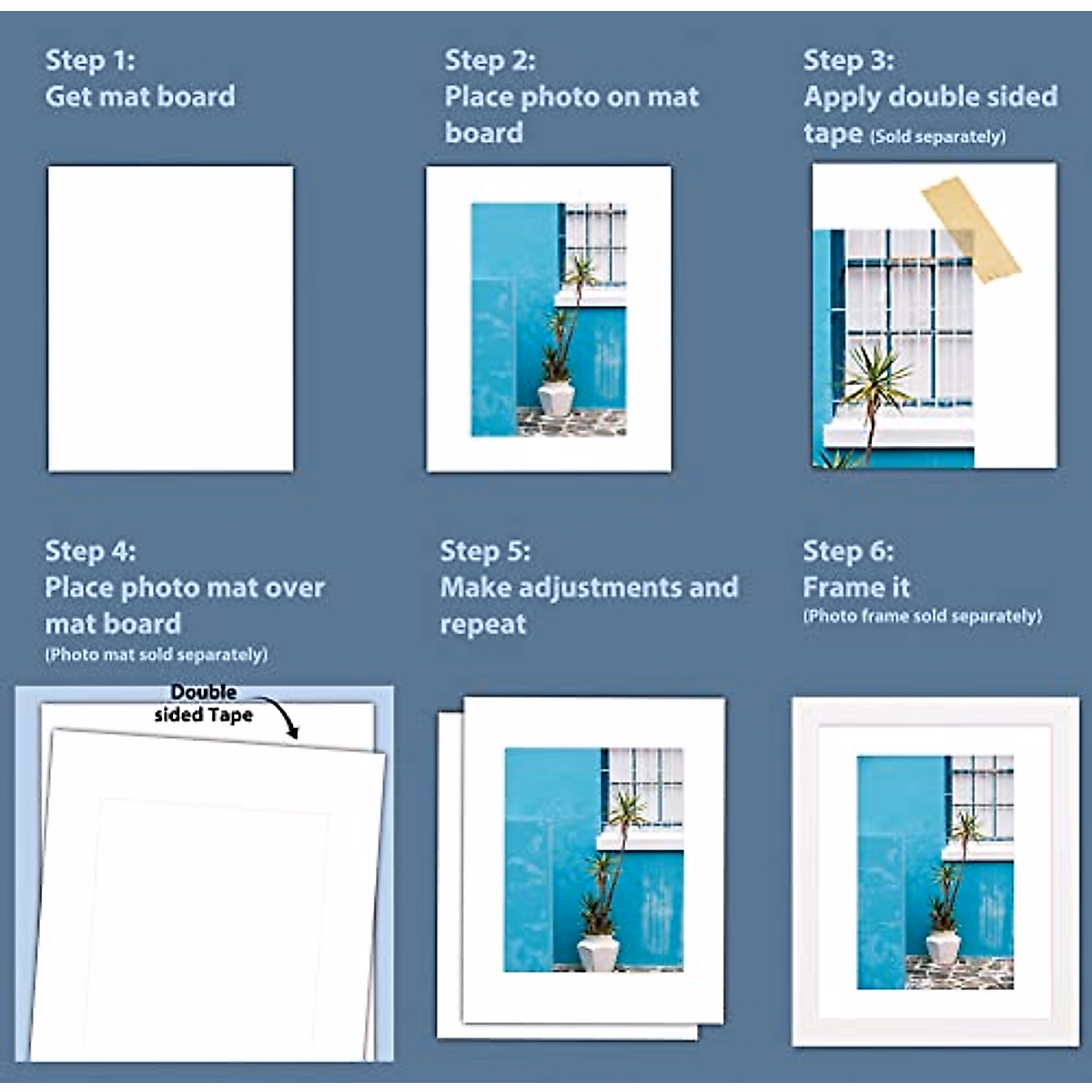 Step 1:
Get mat board

Step 2:
Place photo on mat board

Step 3:
Apply double sided tape (Sold separately)

Step 4:
Place photo mat over mat board
(Photo mat sold separately)

Double sided Tape

Step 5:
Make adjustments and repeat

Step 6:
Frame it
(Photo frame sold separately)