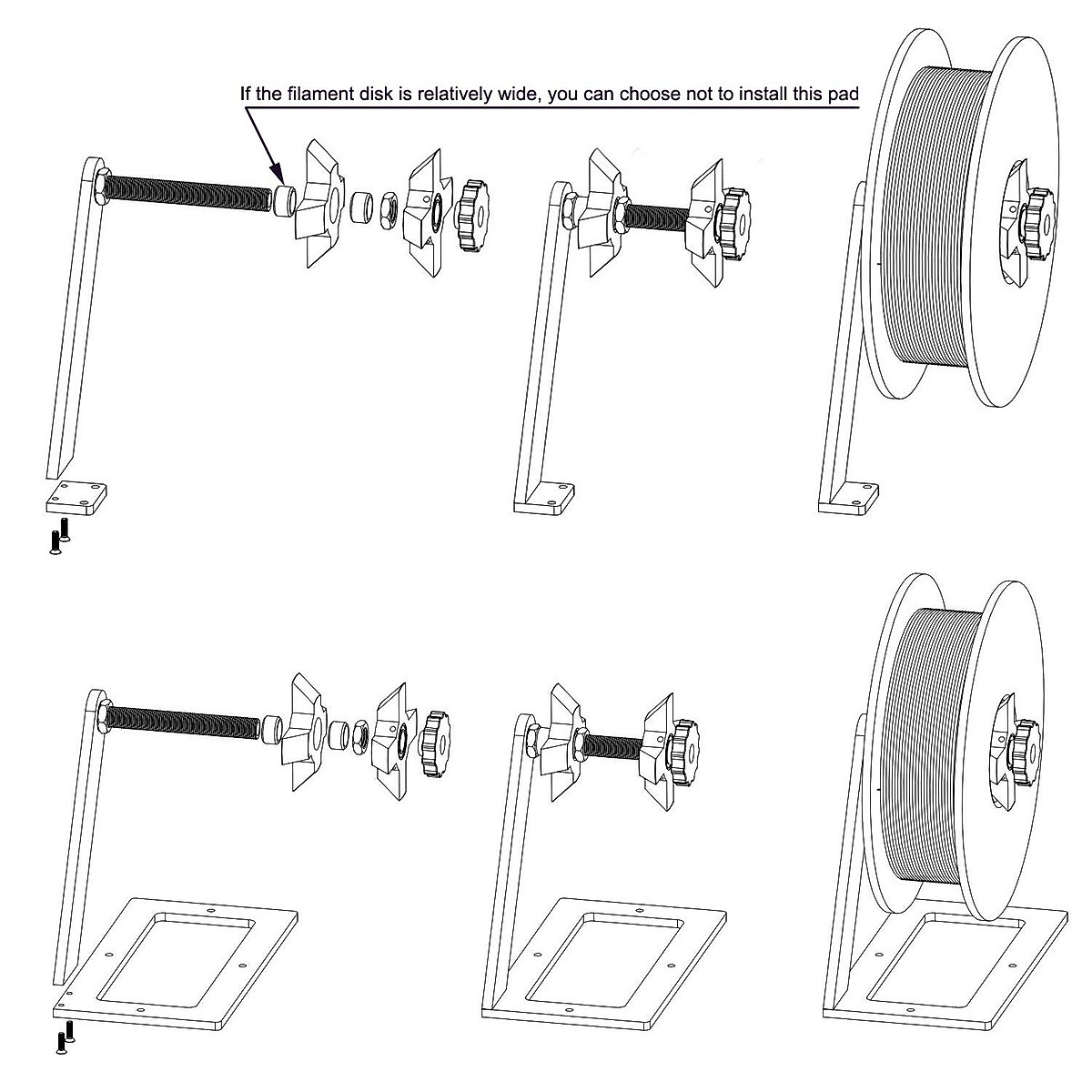 If the filament disk is relatively wide, you can choose not to install this pad