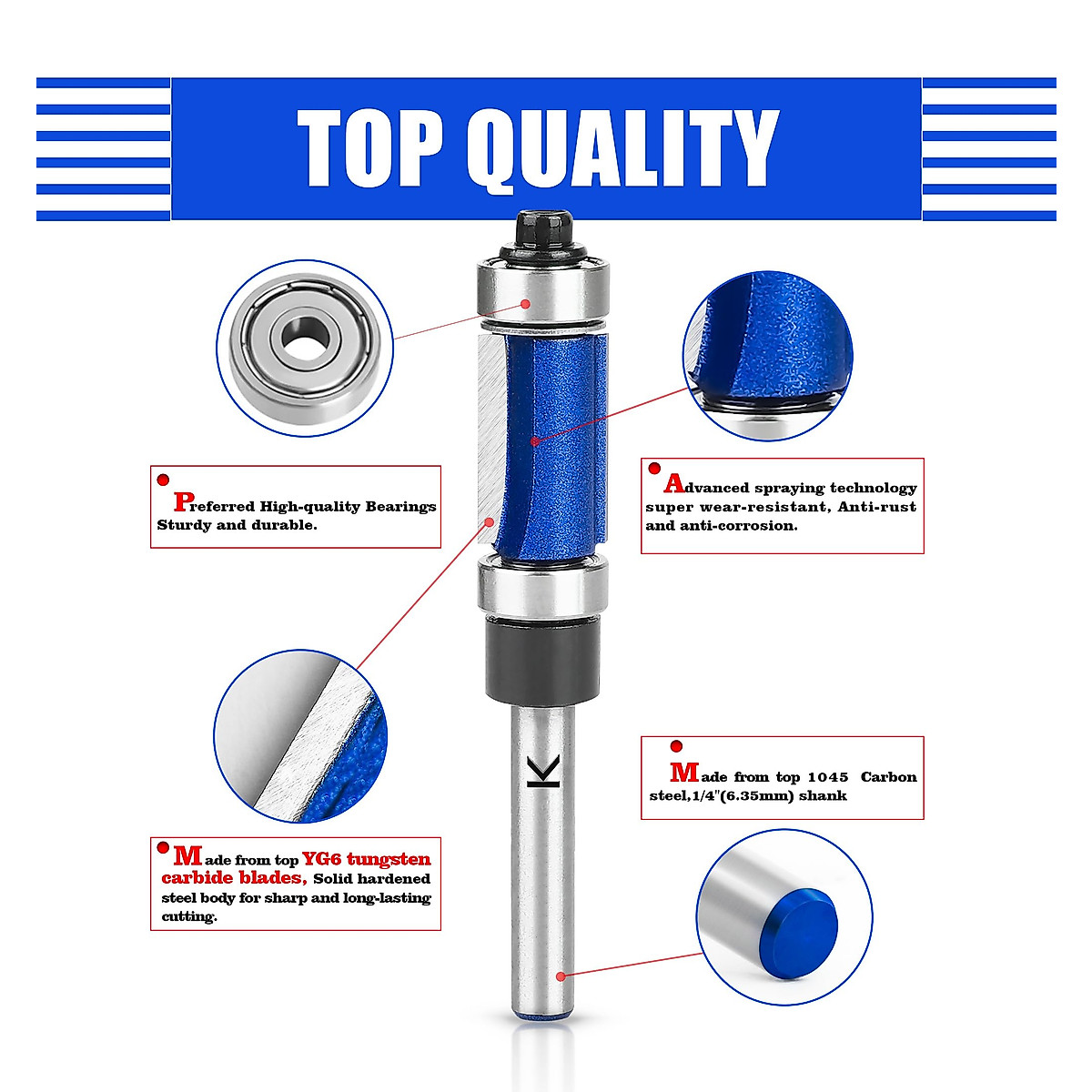 TOP QUALITY

Preferred High-quality Bearings Sturdy and durable.

Advanced spraying technology super wear-resistant, Anti-rust and anti-corrosion.

K

Made from top 1045 Carbon steel,1/4"(6.35mm) shank

Made from top YG6 tungsten carbide blades, Solid hardened steel body for sharp and long-lasting cutting.