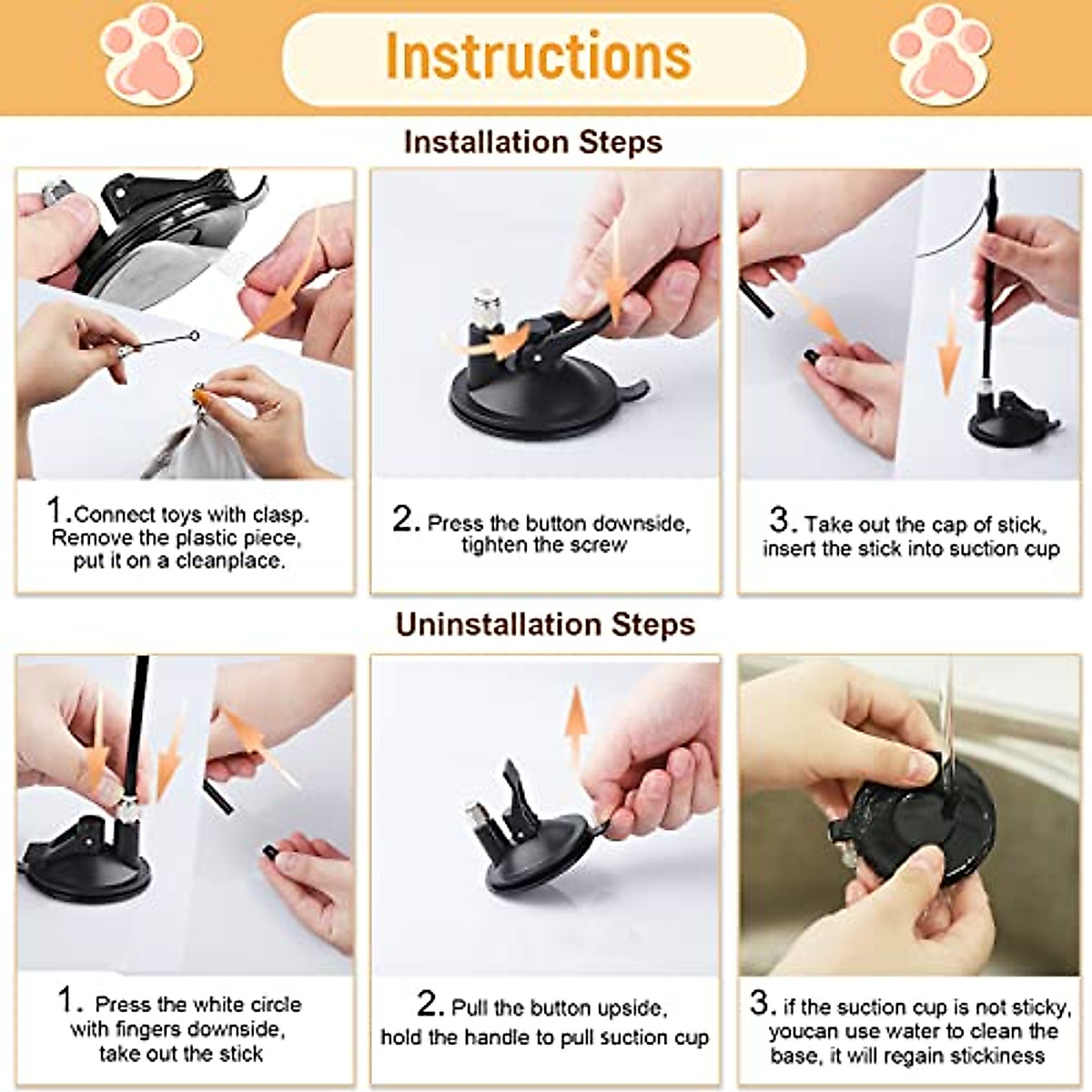 Instructions

Installation Steps

1. Connect toys with clasp. Remove the plastic piece, put it on a cleanplace.

2. Press the button downside, tighten the screw

3. Take out the cap of stick, insert the stick into suction cup

Uninstallation Steps

1. Press the white circle with fingers downside, take out the stick

2. Pull the button upside, hold the handle to pull suction cup

3. if the suction cup is not sticky, youcan use water to clean the base, it will regain stickiness