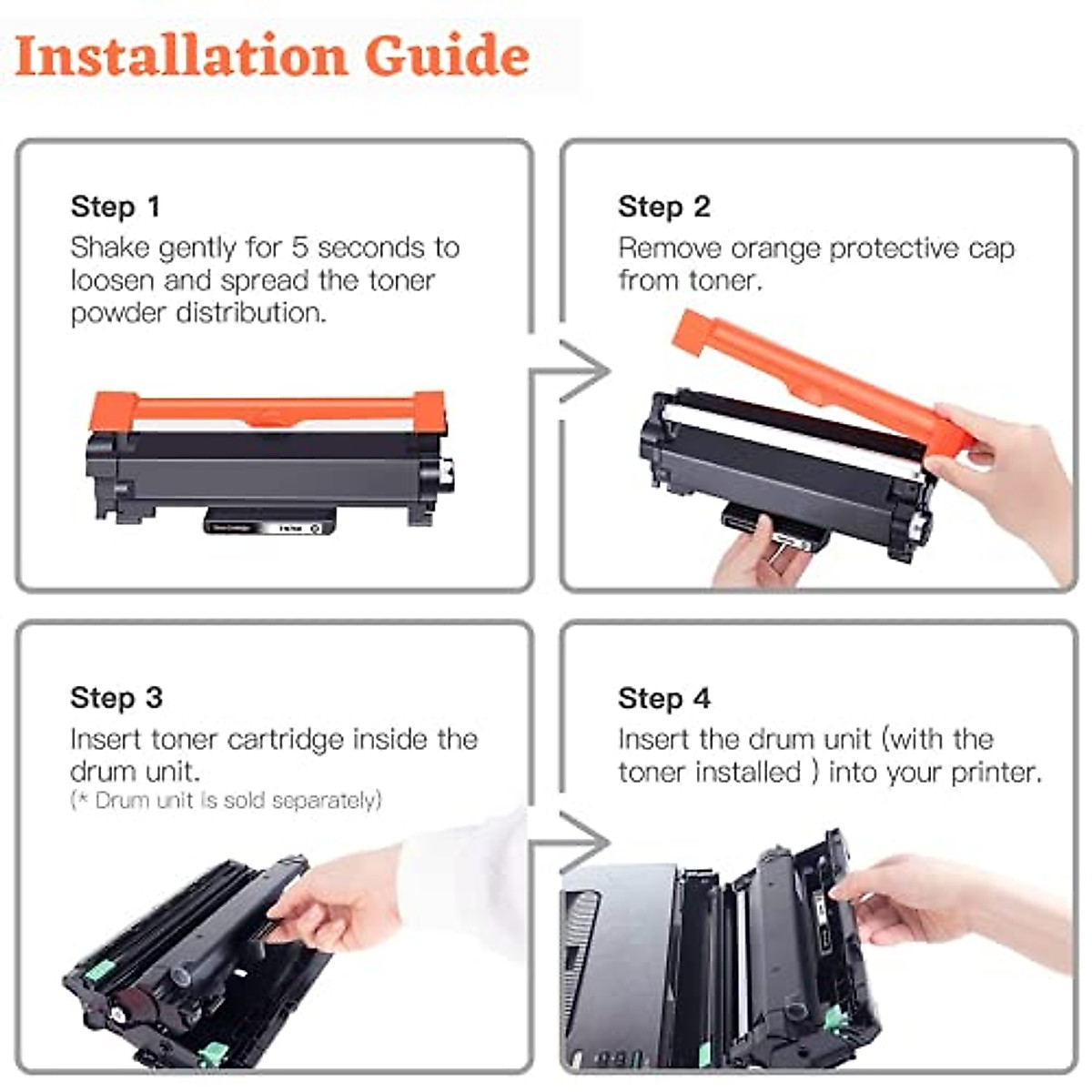 Installation Guide

Step 1
Shake gently for 5 seconds to loosen and spread the toner powder distribution.

Step 2
Remove orange protective cap from toner.

Step 3
Insert toner cartridge inside the drum unit.
(* Drum unit is sold separately)

Step 4
Insert the drum unit (with the toner installed ) into your printer.