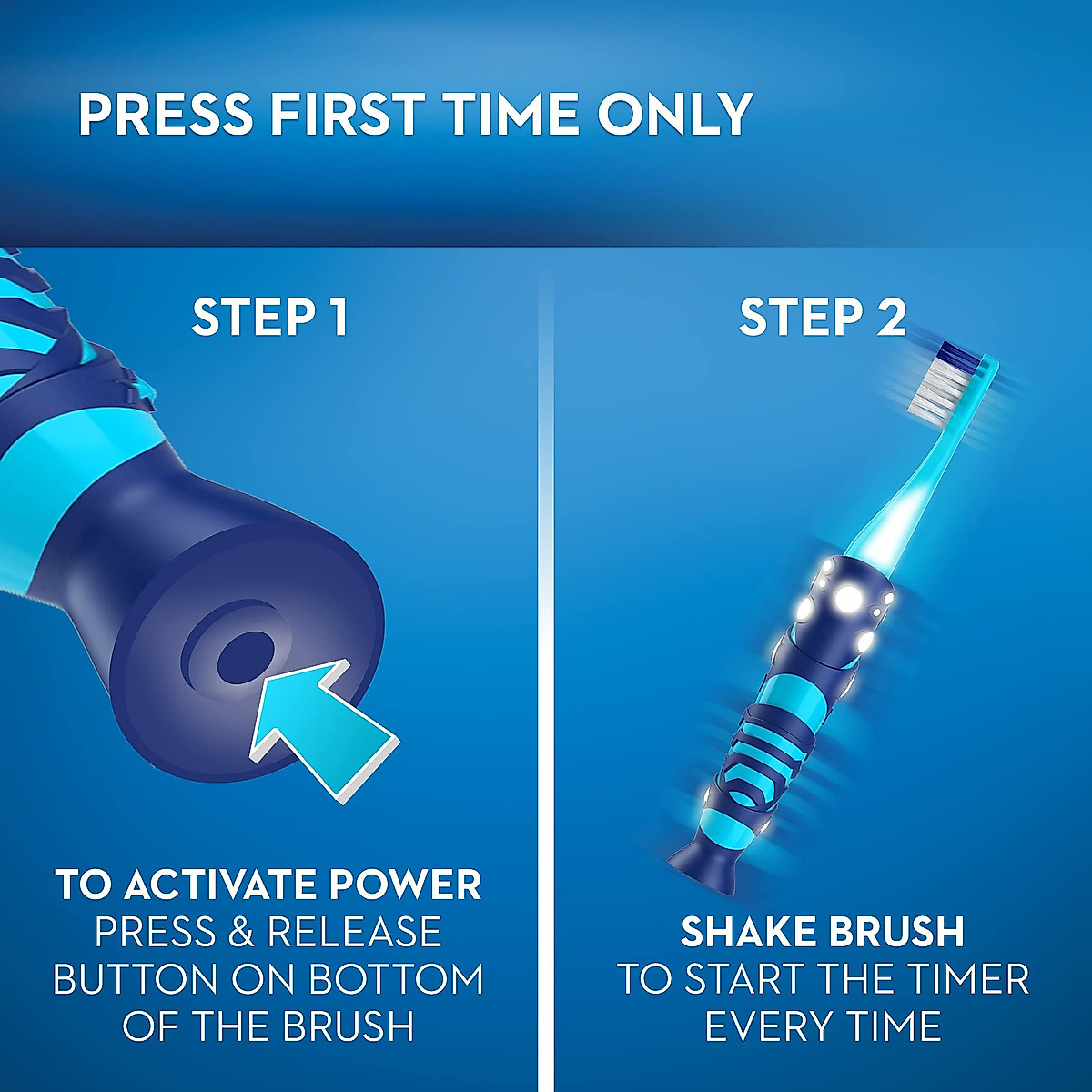 PRESS FIRST TIME ONLY

STEP 1

TO ACTIVATE POWER
PRESS & RELEASE BUTTON ON BOTTOM OF THE BRUSH

STEP 2

SHAKE BRUSH
TO START THE TIMER EVERY TIME