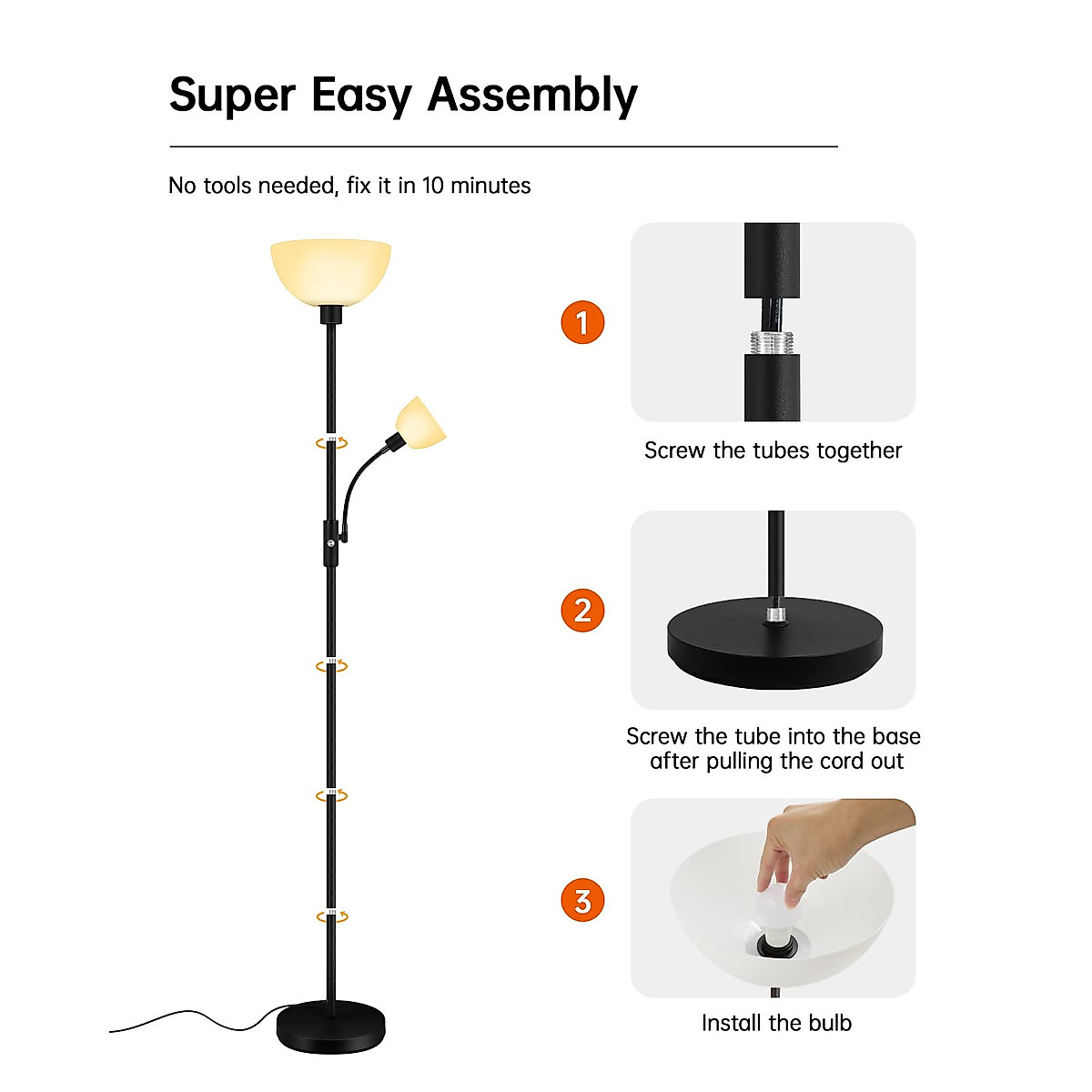 Super Easy Assembly

No tools needed, fix it in 10 minutes

1

Screw the tubes together

2

Screw the tube into the base after pulling the cord out

3

Install the bulb